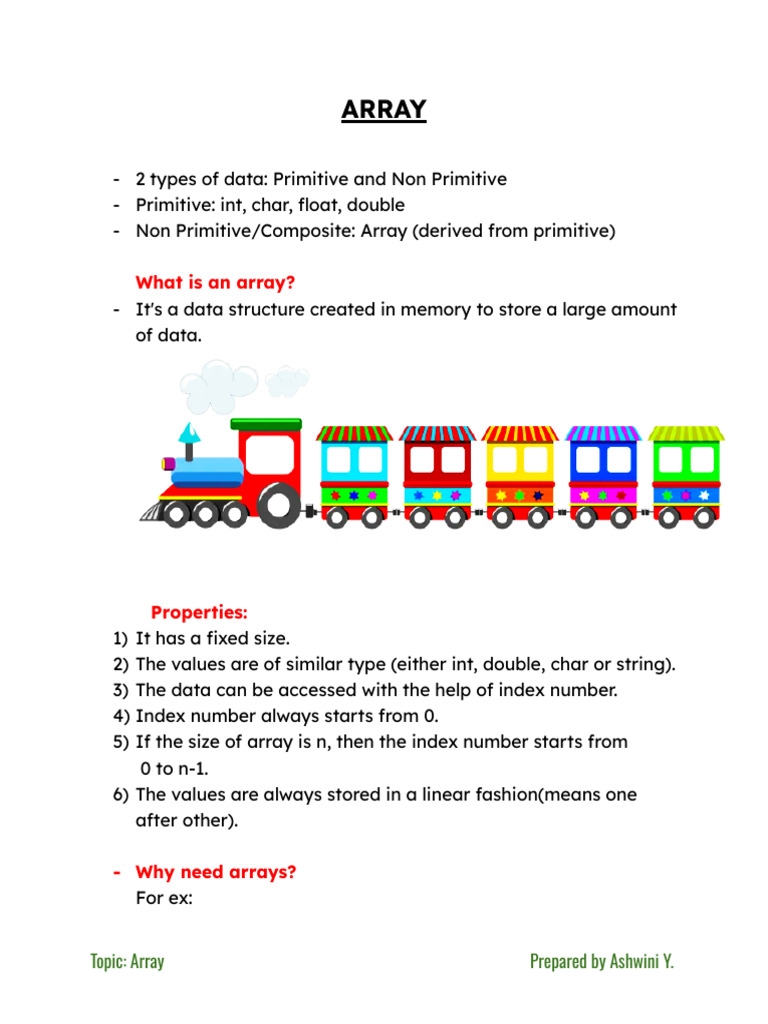 ARRAY

- 2 types of data: Primitive and Non Primitive
- Primitive: int, char, float, double
- Non Primitive/Composite: Array (derived from primitive)

What is an array?
- It's a data structure created in memory to store a large amount of data.

Properties:
1) It has a fixed size.
2) The values are of similar type (either int, double, char or string).
3) The data can be accessed with the help of index number.
4) Index number always starts from 0.
5) If the size of array is n, then the index number starts from 0 to n-1.
6) The values are always stored in a linear fashion(means one after other).

- Why need arrays?
For ex:

Topic: Array
Prepared by Ashwini Y.