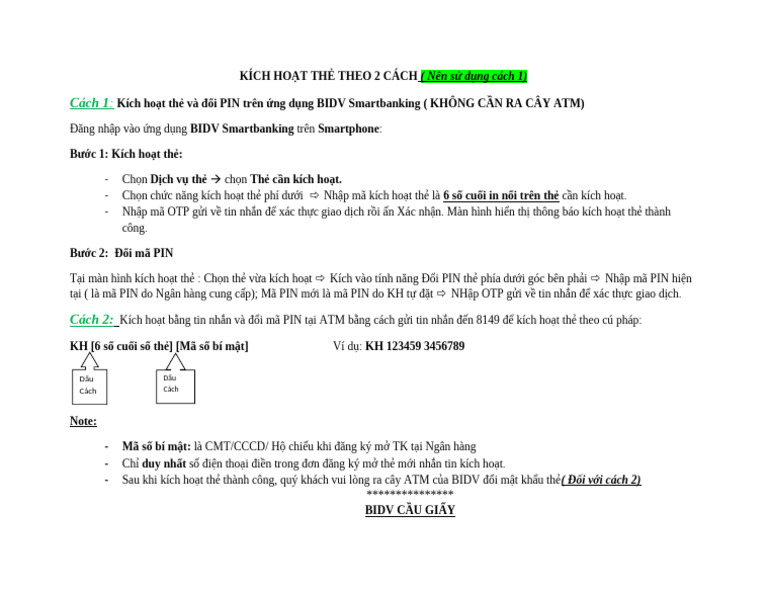 KÍCH HOẠT THẺ THEO 2 CÁCH ( Nên sử dụng cách 1)

Cách 1: Kích hoạt thẻ và đổi PIN trên ứng dụng BIDV Smartbanking ( KHÔNG CẦN RA CÂY ATM)

Đăng nhập vào ứng dụng BIDV Smartbanking trên Smartphone:

Bước 1: Kích hoạt thẻ:

- Chọn Dịch vụ thẻ → chọn Thẻ cần kích hoạt.
- Chọn chức năng kích hoạt thẻ phí dưới ⇨ Nhập mã kích hoạt thẻ là 6 số cuối in nổi trên thẻ cần kích hoạt.
- Nhập mã OTP gửi về tin nhắn để xác thực giao dịch rồi ấn Xác nhận. Màn hình hiển thị thông báo kích hoạt thẻ thành công.

Bước 2: Đổi mã PIN

Tại màn hình kích hoạt thẻ : Chọn thẻ vừa kích hoạt ⇨ Kích vào tính năng Đổi PIN thẻ phía dưới góc bên phải ⇨ Nhập mã PIN hiện tại ( là mã PIN do Ngân hàng cung cấp); Mã PIN mới là mã PIN do KH tự đặt ⇨ NHập OTP gửi về tin nhắn để xác thực giao dịch.

Cách 2: Kích hoạt bằng tin nhắn và đổi mã PIN tại ATM bằng cách gửi tin nhắn đến 8149 để kích hoạt thẻ theo cú pháp:

KH [6 số cuối số thẻ] [Mã số bí mật] Ví dụ: KH 123459 3456789

Dấu Cách

Dấu Cách

Note:

- Mã số bí mật: là CMT/CCCD/ Hộ chiếu khi đăng ký mở TK tại Ngân hàng
- Chỉ duy nhất số điện thoại điền trong đơn đăng ký mở thẻ mới nhắn tin kích hoạt.
- Sau khi kích hoạt thẻ thành công, quý khách vui lòng ra cây ATM của BIDV đổi mật khẩu thẻ( Đối với cách 2)

***************

BIDV CẦU GIẤY