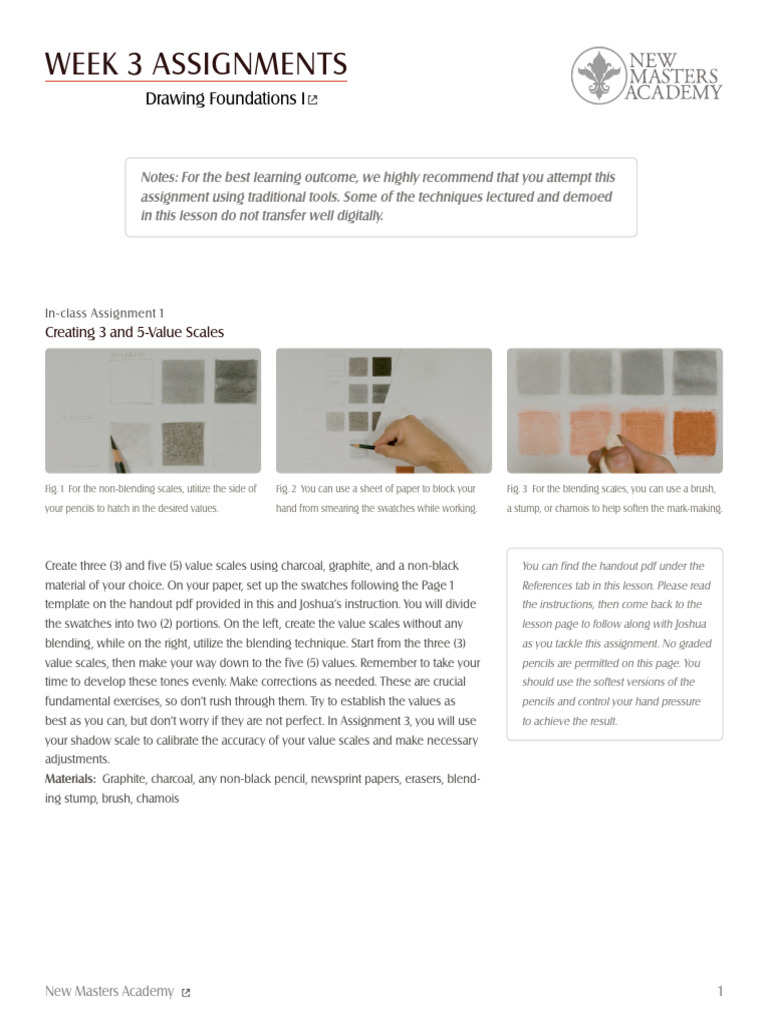 WEEK 3 ASSIGNMENTS

Drawing Foundations I

NEW MASTERS ACADEMY

Notes: For the best learning outcome, we highly recommend that you attempt this assignment using traditional tools. Some of the techniques lectured and demoed in this lesson do not transfer well digitally.

In-class Assignment 1

Creating 3 and 5-Value Scales

Fig. 1 For the non-blending scales, utilize the side of your pencils to hatch in the desired values.

Fig. 2 You can use a sheet of paper to block your hand from smearing the swatches while working.

Fig. 3 For the blending scales, you can use a brush, a stump, or chamois to help soften the mark-making.

Create three (3) and five (5) value scales using charcoal, graphite, and a non-black material of your choice. On your paper, set up the swatches following the Page 1 template on the handout pdf provided in this and Joshua's instruction. You will divide the swatches into two (2) portions. On the left, create the value scales without any blending, while on the right, utilize the blending technique. Start from the three (3) value scales, then make your way down to the five (5) values. Remember to take your time to develop these tones evenly. Make corrections as needed. These are crucial fundamental exercises, so don't rush through them. Try to establish the values as best as you can, but don't worry if they are not perfect. In Assignment 3, you will use your shadow scale to calibrate the accuracy of your value scales and make necessary adjustments.

Materials: Graphite, charcoal, any non-black pencil, newsprint papers, erasers, blending stump, brush, chamois

You can find the handout pdf under the References tab in this lesson. Please read the instructions, then come back to the lesson page to follow along with Joshua as you tackle this assignment. No graded pencils are permitted on this page. You should use the softest versions of the pencils and control your hand pressure to achieve the result.

New Masters Academy

1