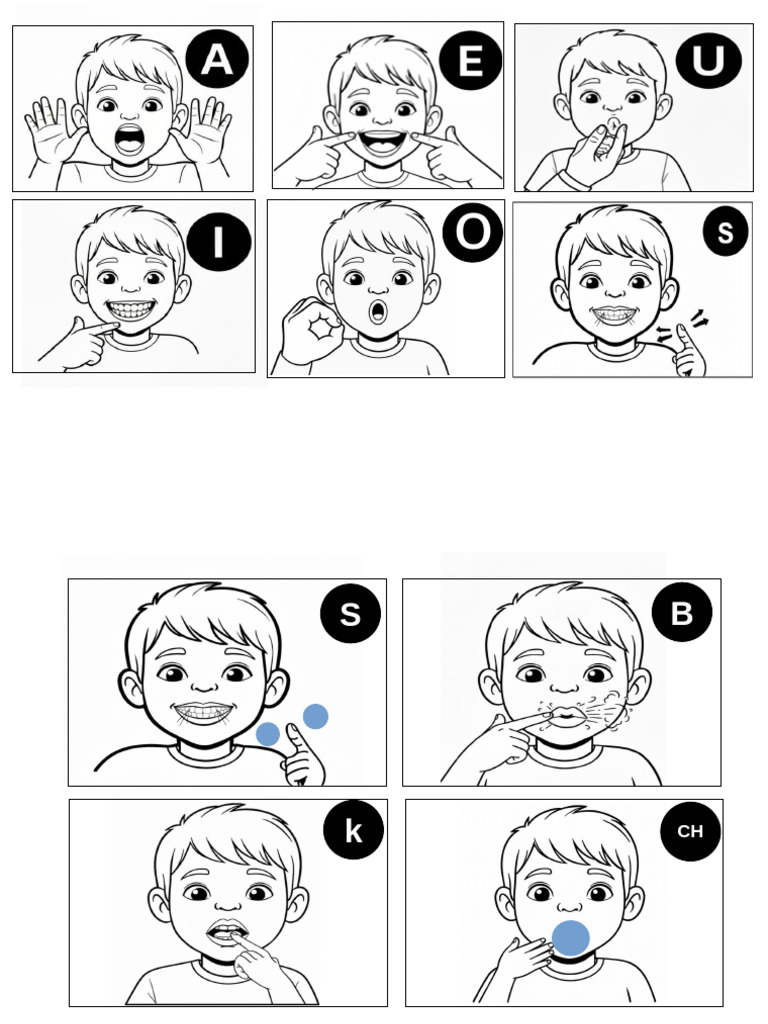 A

E

U

I

O

S

S

B

k

CH