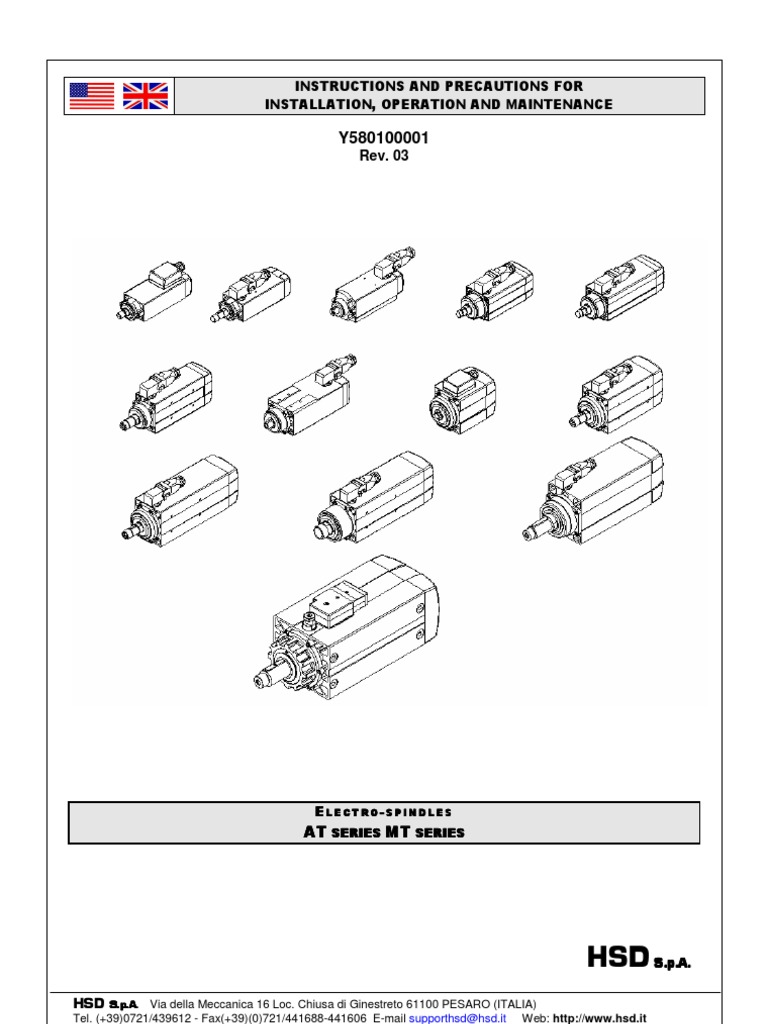 INSTRUCTIONS AND PRECAUTIONS FOR INSTALLATION, OPERATION AND MAINTENANCE

Y580100001
Rev. 03

ELECTRO-SPINDLES
AT SERIES MT SERIES

HSD S.p.A.

HSD S.p.A. Via della Meccanica 16 Loc. Chiusa di Ginestreto 61100 PESARO (ITALIA)
Tel. (+39)0721/439612 - Fax(+39)(0)721/441688-441606 E-mail supporthsd@hsd.it Web: http://www.hsd.it