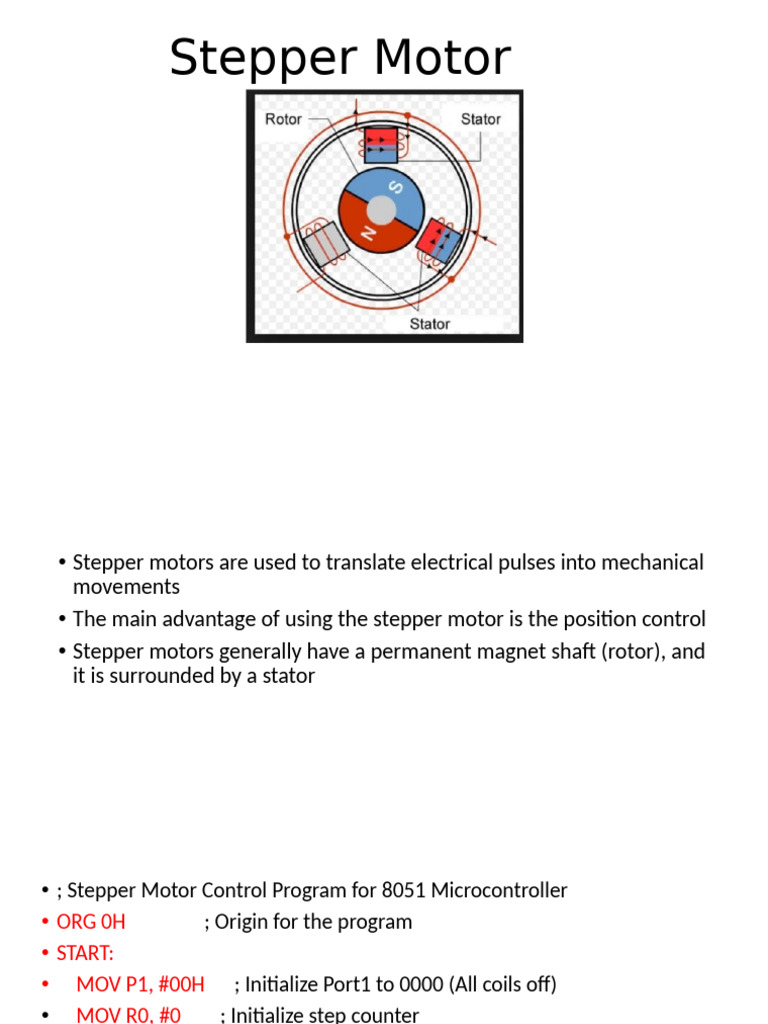 Stepper Motor

Rotor
Stator
S
N
Stator

• Stepper motors are used to translate electrical pulses into mechanical movements
• The main advantage of using the stepper motor is the position control
• Stepper motors generally have a permanent magnet shaft (rotor), and it is surrounded by a stator

• ; Stepper Motor Control Program for 8051 Microcontroller
• ORG 0H ; Origin for the program
• START:
• MOV P1, #00H ; Initialize Port1 to 0000 (All coils off)
• MOV R0, #0 ; Initialize step counter