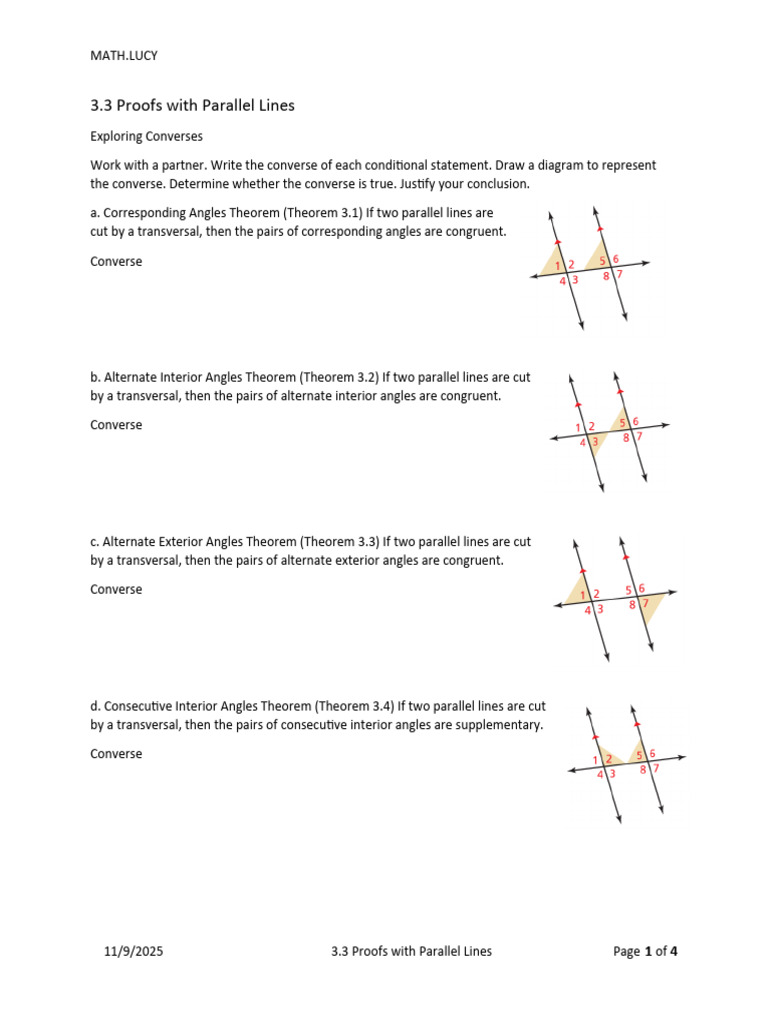 MATH.LUCY

3.3 Proofs with Parallel Lines

Exploring Converses

Work with a partner. Write the converse of each conditional statement. Draw a diagram to represent the converse. Determine whether the converse is true. Justify your conclusion.

a. Corresponding Angles Theorem (Theorem 3.1) If two parallel lines are cut by a transversal, then the pairs of corresponding angles are congruent.

Converse

1 2 5 6
4 3 8 7

b. Alternate Interior Angles Theorem (Theorem 3.2) If two parallel lines are cut by a transversal, then the pairs of alternate interior angles are congruent.

Converse

1 2 5 6
4 3 8 7

c. Alternate Exterior Angles Theorem (Theorem 3.3) If two parallel lines are cut by a transversal, then the pairs of alternate exterior angles are congruent.

Converse

1 2 5 6
4 3 8 7

d. Consecutive Interior Angles Theorem (Theorem 3.4) If two parallel lines are cut by a transversal, then the pairs of consecutive interior angles are supplementary.

Converse

1 2 5 6
4 3 8 7

11/9/2025 3.3 Proofs with Parallel Lines Page 1 of 4