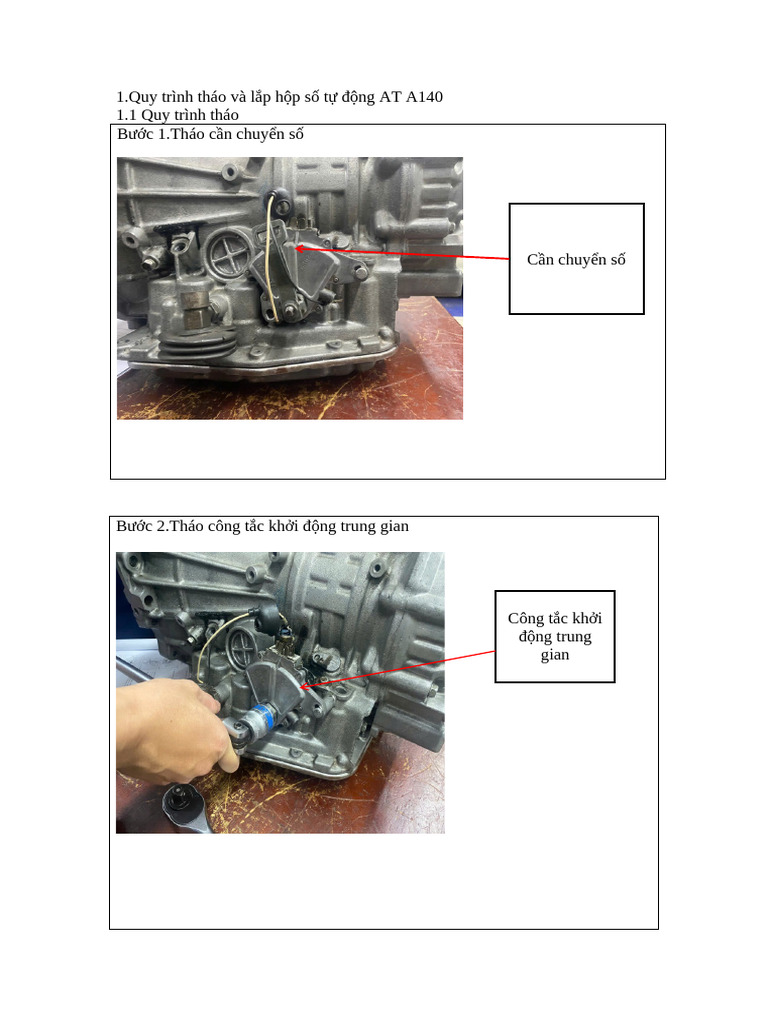 1.Quy trình tháo và lắp hộp số tự động AT A140
1.1 Quy trình tháo

Bước 1.Tháo cần chuyển số

Cần chuyển số

Bước 2.Tháo công tắc khởi động trung gian

Công tắc khởi động trung gian