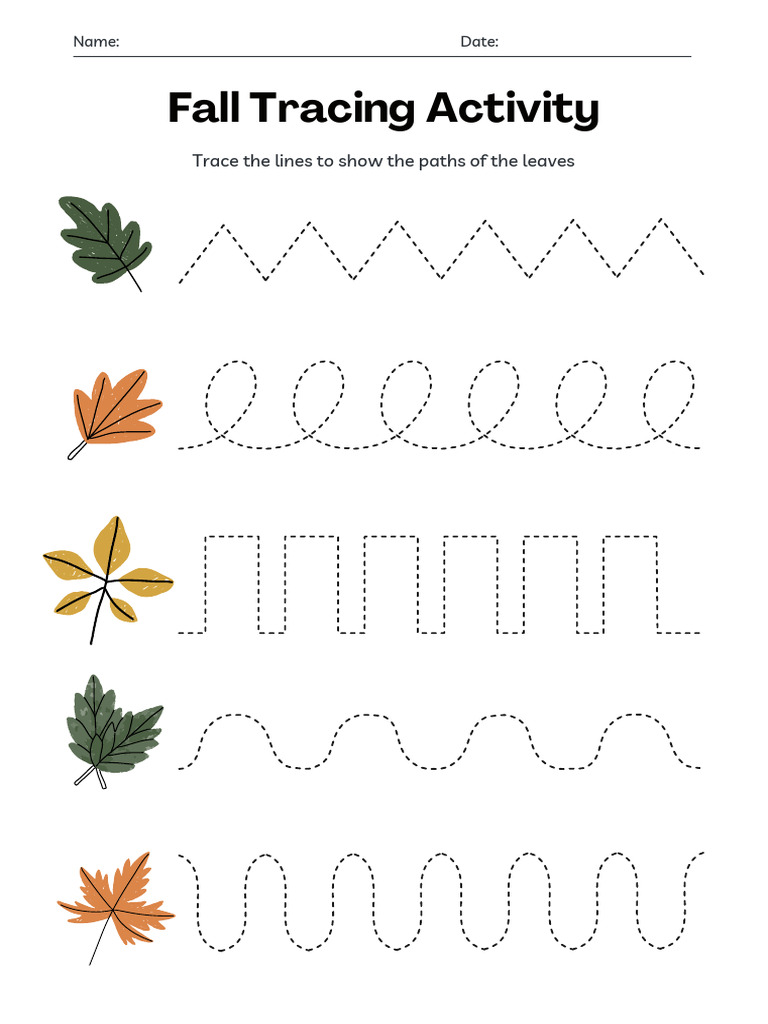 Name: Date:

Fall Tracing Activity

Trace the lines to show the paths of the leaves