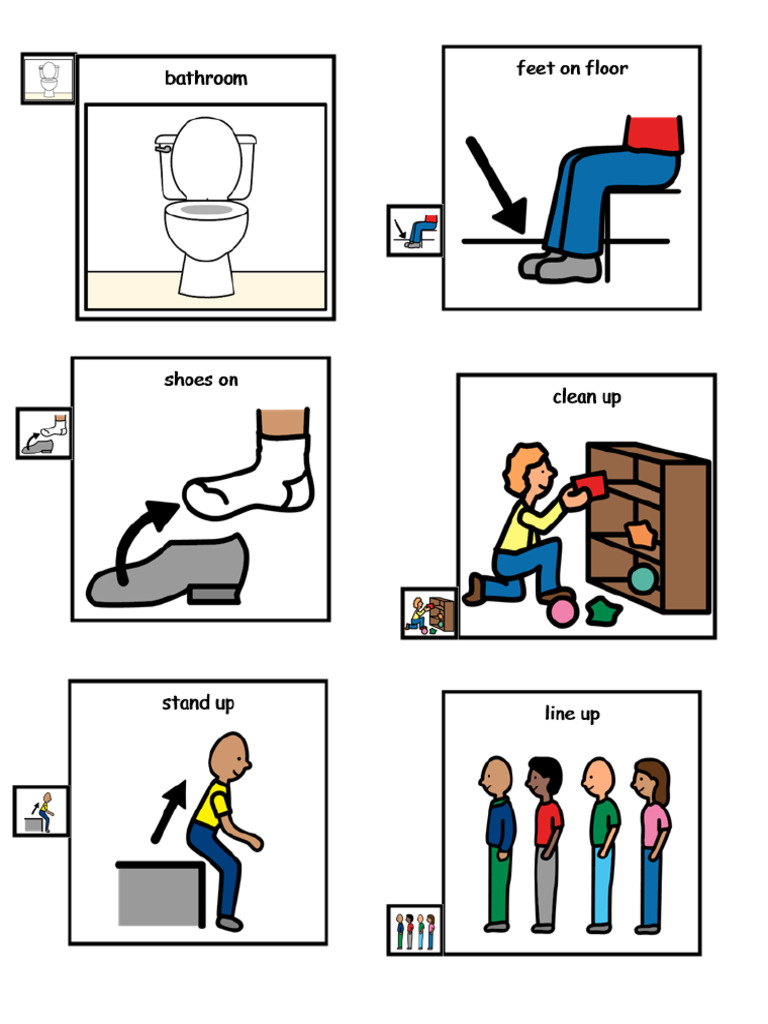 bathroom

feet on floor

shoes on

clean up

stand up

line up