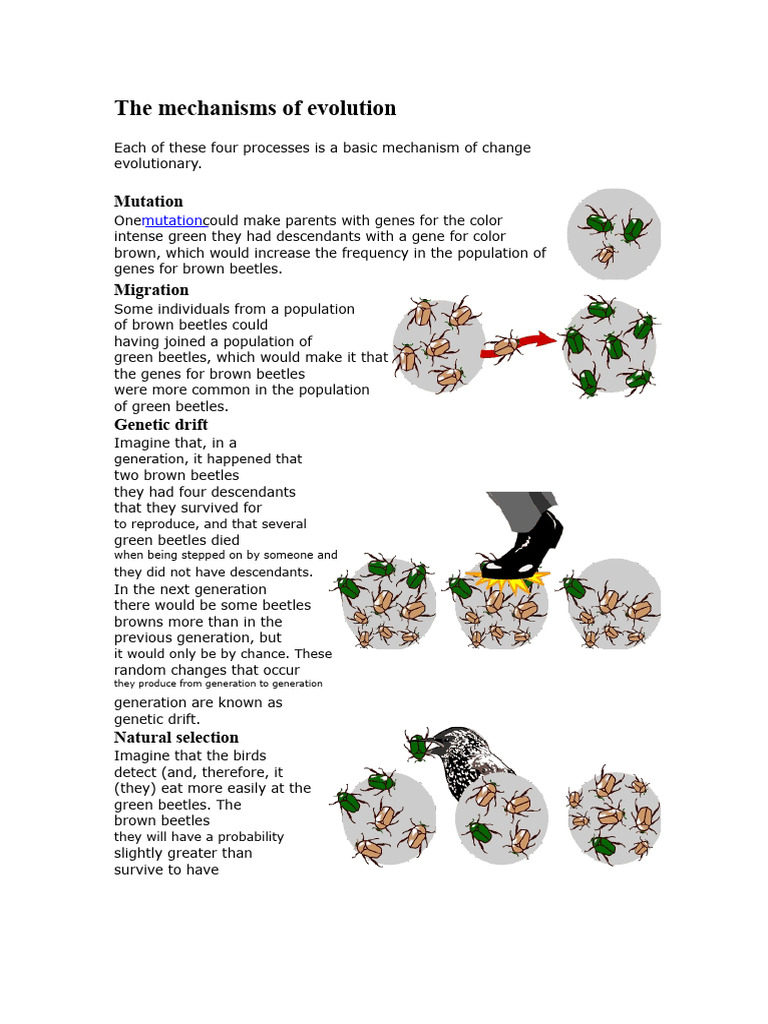 The mechanisms of evolution

Each of these four processes is a basic mechanism of change evolutionary.

Mutation

Onemutationcould make parents with genes for the color intense green they had descendants with a gene for color brown, which would increase the frequency in the population of genes for brown beetles.

Migration

Some individuals from a population of brown beetles could having joined a population of green beetles, which would make it that the genes for brown beetles were more common in the population of green beetles.

Genetic drift

Imagine that, in a generation, it happened that two brown beetles they had four descendants that they survived for to reproduce, and that several green beetles died when being stepped on by someone and they did not have descendants. In the next generation there would be some beetles browns more than in the previous generation, but it would only be by chance. These random changes that occur they produce from generation to generation generation are known as genetic drift.

Natural selection

Imagine that the birds detect (and, therefore, it (they) eat more easily at the green beetles. The brown beetles they will have a probability slightly greater than survive to have