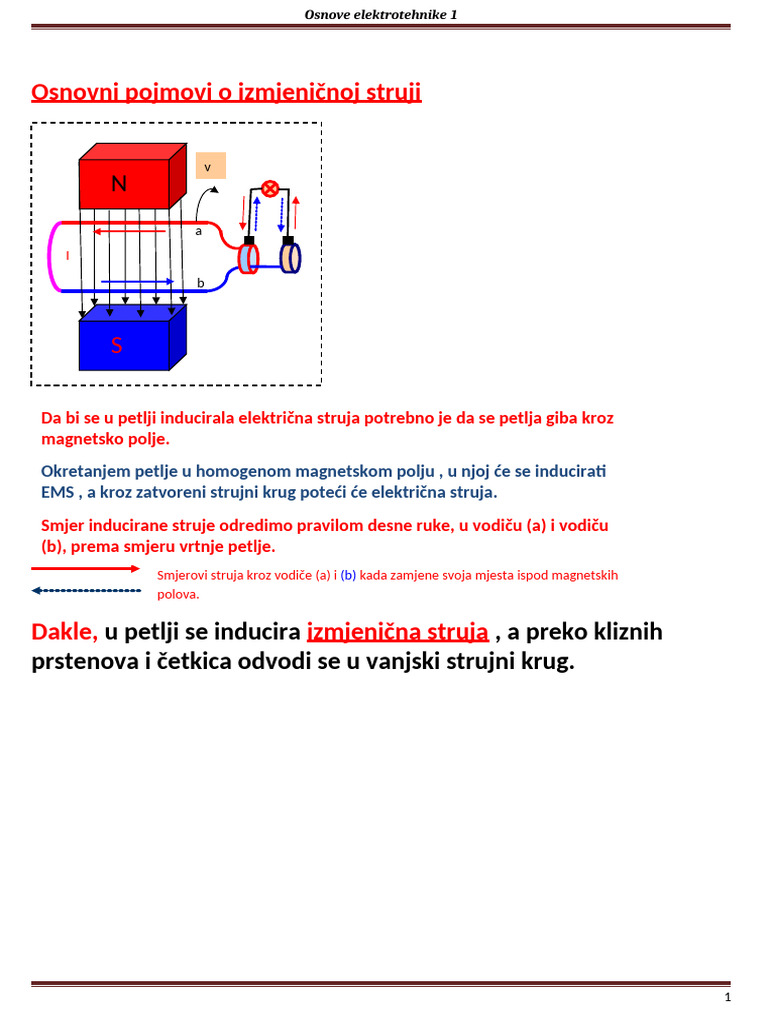 Osnove elektrotehnike 1

Osnovni pojmovi o izmjeničnoj struji

N

v

a

I

b

S

Da bi se u petlji inducirala električna struja potrebno je da se petlja giba kroz magnetsko polje.

Okretanjem petlje u homogenom magnetskom polju , u njoj će se inducirati EMS , a kroz zatvoreni strujni krug poteći će električna struja.

Smjer inducirane struje odredimo pravilom desne ruke, u vodiču (a) i vodiču (b), prema smjeru vrtnje petlje.

Smjerovi struja kroz vodiče (a) i (b) kada zamjene svoja mjesta ispod magnetskih polova.

Dakle, u petlji se inducira izmjenična struja , a preko kliznih prstenova i četkica odvodi se u vanjski strujni krug.

1