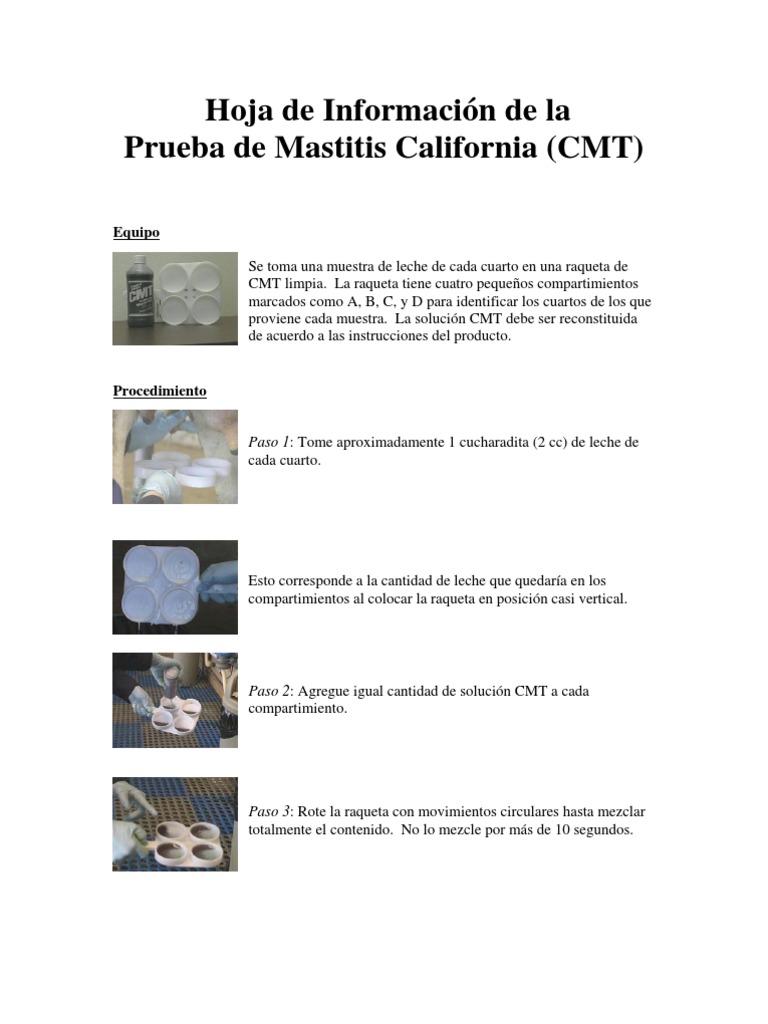 Hoja de Información de la
Prueba de Mastitis California (CMT)

Equipo

CMT

Se toma una muestra de leche de cada cuarto en una raqueta de CMT limpia. La raqueta tiene cuatro pequeños compartimientos marcados como A, B, C, y D para identificar los cuartos de los que proviene cada muestra. La solución CMT debe ser reconstituida de acuerdo a las instrucciones del producto.

Procedimiento

Paso 1: Tome aproximadamente 1 cucharadita (2 cc) de leche de cada cuarto.

Esto corresponde a la cantidad de leche que quedaría en los compartimientos al colocar la raqueta en posición casi vertical.

Paso 2: Agregue igual cantidad de solución CMT a cada compartimiento.

Paso 3: Rote la raqueta con movimientos circulares hasta mezclar totalmente el contenido. No lo mezcle por más de 10 segundos.