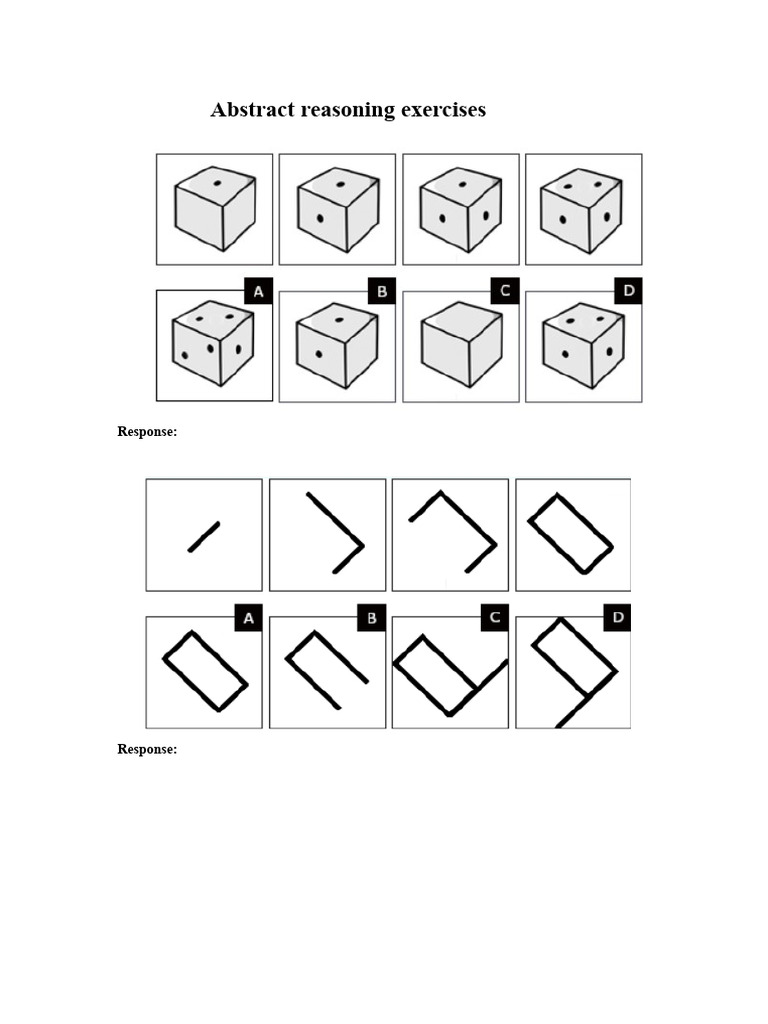 Abstract reasoning exercises

A

B

C

D

Response:

A

B

C

D

Response: