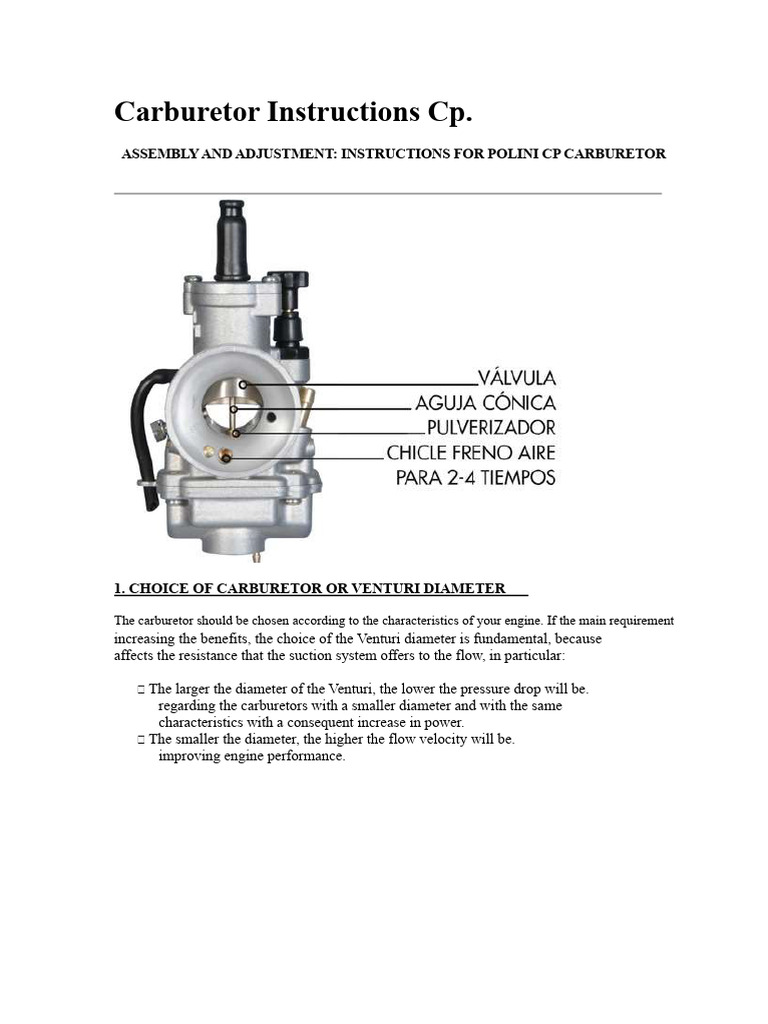 Carburetor Instructions Cp.

ASSEMBLY AND ADJUSTMENT: INSTRUCTIONS FOR POLINI CP CARBURETOR

VÁLVULA
AGUJA CÓNICA
PULVERIZADOR
CHICLE FRENO AIRE PARA 2-4 TIEMPOS

1. CHOICE OF CARBURETOR OR VENTURI DIAMETER

The carburetor should be chosen according to the characteristics of your engine. If the main requirement increasing the benefits, the choice of the Venturi diameter is fundamental, because affects the resistance that the suction system offers to the flow, in particular:

□ The larger the diameter of the Venturi, the lower the pressure drop will be. regarding the carburetors with a smaller diameter and with the same characteristics with a consequent increase in power.
□ The smaller the diameter, the higher the flow velocity will be. improving engine performance.