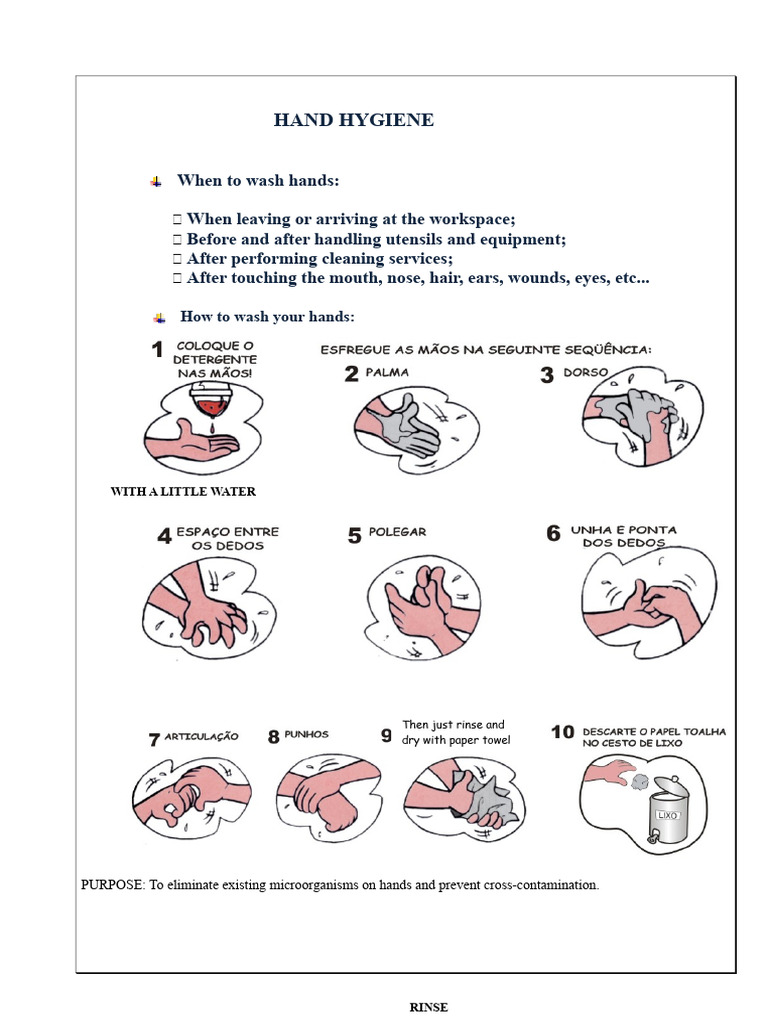 HAND HYGIENE

When to wash hands:

 When leaving or arriving at the workspace;
 Before and after handling utensils and equipment;
 After performing cleaning services;
 After touching the mouth, nose, hair, ears, wounds, eyes, etc...

How to wash your hands:

1 COLOQUE O DETERGENTE NAS MÃOS!

WITH A LITTLE WATER

ESFREGUE AS MÃOS NA SEGUINTE SEQÜÊNCIA:

2 PALMA

3 DORSO

4 ESPAÇO ENTRE OS DEDOS

5 POLEGAR

6 UNHA E PONTA DOS DEDOS

7 ARTICULAÇÃO

8 PUNHOS

9 Then just rinse and dry with paper towel

10 DESCARTE O PAPEL TOALHA NO CESTO DE LIXO

LIXO

PURPOSE: To eliminate existing microorganisms on hands and prevent cross-contamination.

RINSE