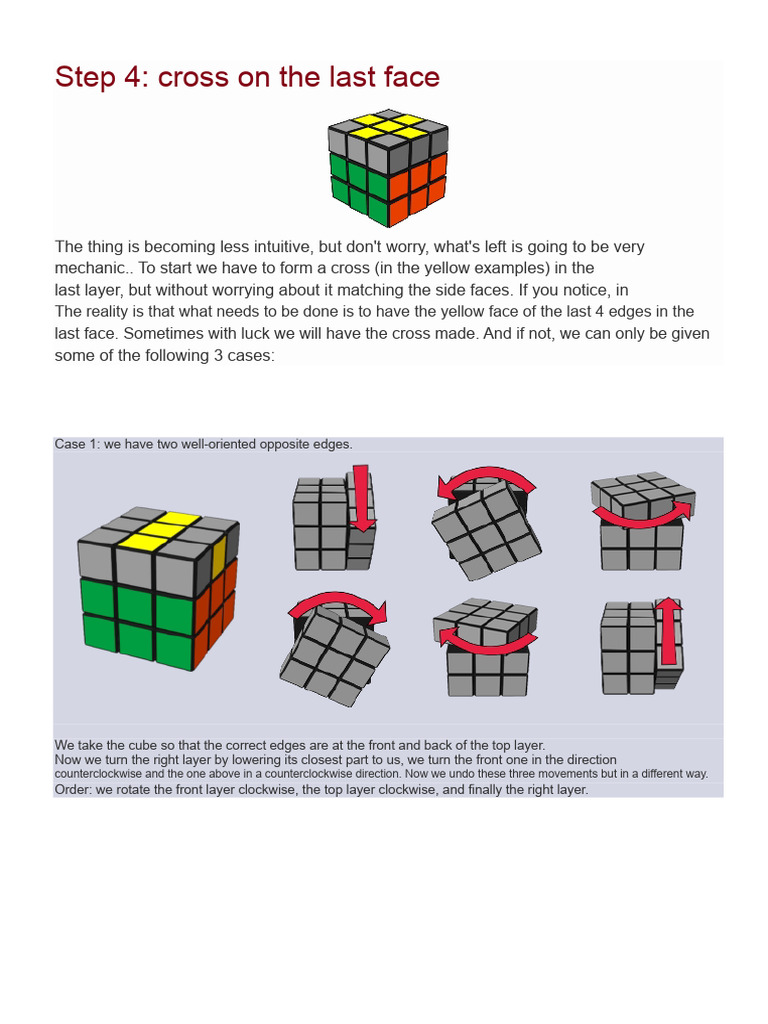 Step 4: cross on the last face

The thing is becoming less intuitive, but don't worry, what's left is going to be very mechanic.. To start we have to form a cross (in the yellow examples) in the last layer, but without worrying about it matching the side faces. If you notice, in
The reality is that what needs to be done is to have the yellow face of the last 4 edges in the last face. Sometimes with luck we will have the cross made. And if not, we can only be given some of the following 3 cases:

Case 1: we have two well-oriented opposite edges.

We take the cube so that the correct edges are at the front and back of the top layer.
Now we turn the right layer by lowering its closest part to us, we turn the front one in the direction counterclockwise and the one above in a counterclockwise direction. Now we undo these three movements but in a different way.
Order: we rotate the front layer clockwise, the top layer clockwise, and finally the right layer.