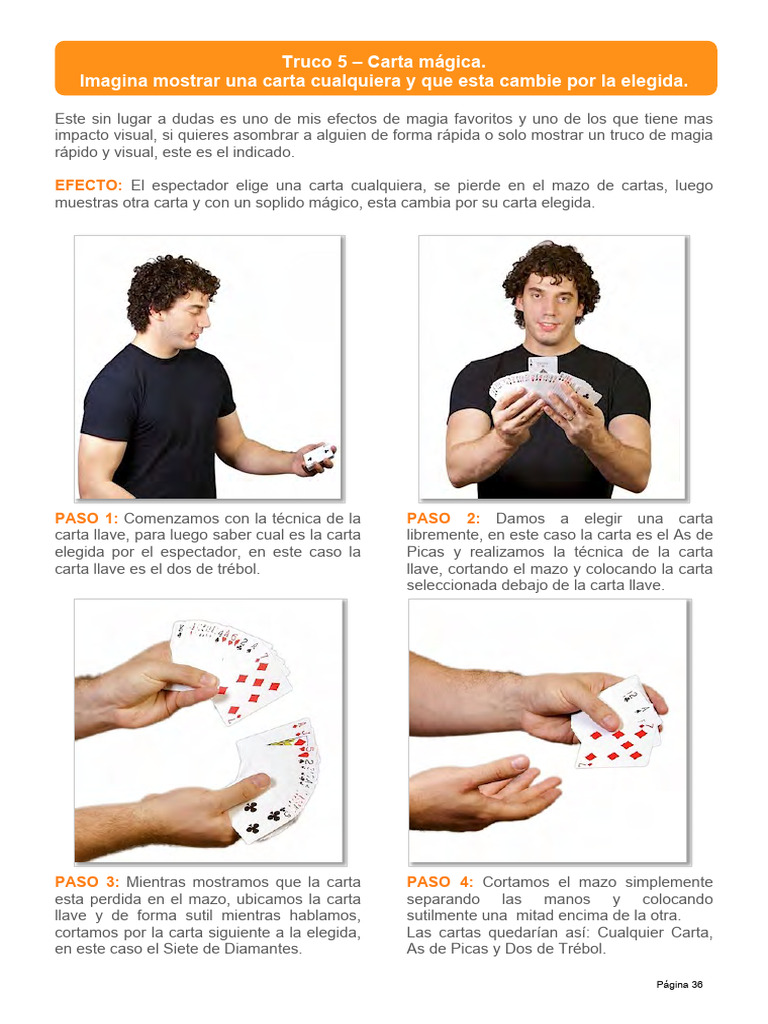 Truco 5 – Carta mágica.
Imagina mostrar una carta cualquiera y que esta cambie por la elegida.

Este sin lugar a dudas es uno de mis efectos de magia favoritos y uno de los que tiene mas impacto visual, si quieres asombrar a alguien de forma rápida o solo mostrar un truco de magia rápido y visual, este es el indicado.

EFECTO: El espectador elige una carta cualquiera, se pierde en el mazo de cartas, luego muestras otra carta y con un soplido mágico, esta cambia por su carta elegida.

PASO 1: Comenzamos con la técnica de la carta llave, para luego saber cual es la carta elegida por el espectador, en este caso la carta llave es el dos de trébol.

PASO 2: Damos a elegir una carta libremente, en este caso la carta es el As de Picas y realizamos la técnica de la carta llave, cortando el mazo y colocando la carta seleccionada debajo de la carta llave.

PASO 3: Mientras mostramos que la carta esta perdida en el mazo, ubicamos la carta llave y de forma sutil mientras hablamos, cortamos por la carta siguiente a la elegida, en este caso el Siete de Diamantes.

PASO 4: Cortamos el mazo simplemente separando las manos y colocando sutilmente una mitad encima de la otra.
Las cartas quedarían así: Cualquier Carta, As de Picas y Dos de Trébol.

Página 36