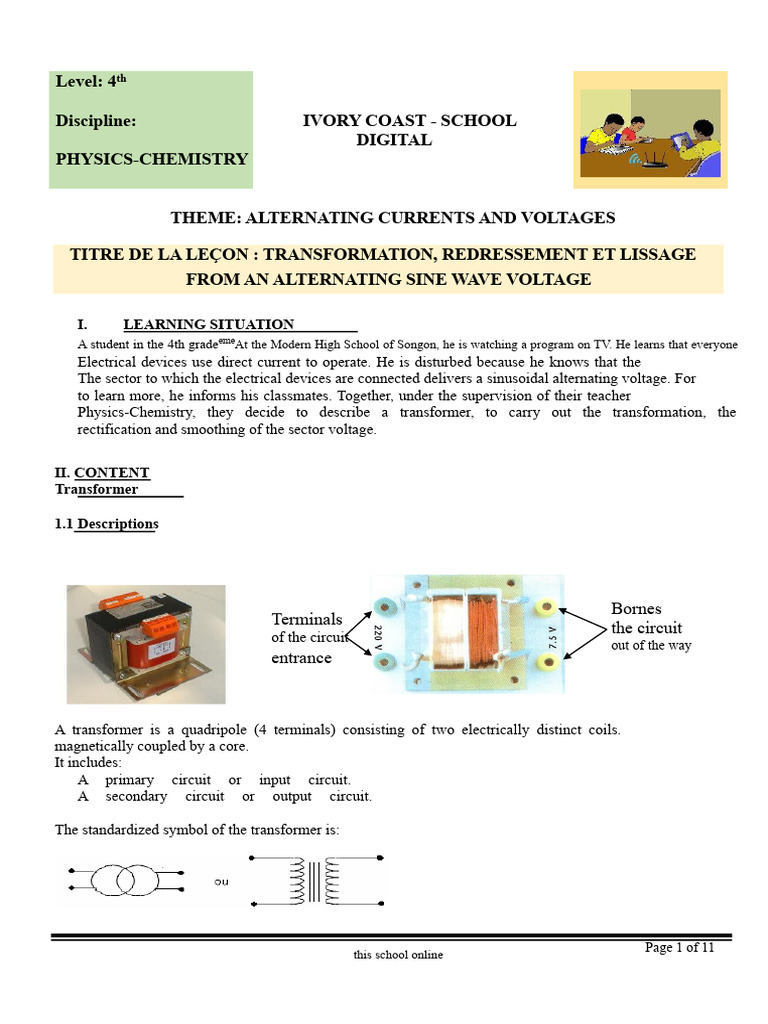 Level: 4$^{th}$

Discipline:

PHYSICS-CHEMISTRY

IVORY COAST - SCHOOL DIGITAL

THEME: ALTERNATING CURRENTS AND VOLTAGES

TITRE DE LA LEÇON : TRANSFORMATION, REDRESSEMENT ET LISSAGE FROM AN ALTERNATING SINE WAVE VOLTAGE

I. LEARNING SITUATION

A student in the 4th grade$^{eme}$At the Modern High School of Songon, he is watching a program on TV. He learns that everyone Electrical devices use direct current to operate. He is disturbed because he knows that the The sector to which the electrical devices are connected delivers a sinusoidal alternating voltage. For to learn more, he informs his classmates. Together, under the supervision of their teacher Physics-Chemistry, they decide to describe a transformer, to carry out the transformation, the rectification and smoothing of the sector voltage.

II. CONTENT
Transformer

1.1 Descriptions

Terminals of the circuit entrance

220 V

7,5 V

Bornes the circuit out of the way

A transformer is a quadripole (4 terminals) consisting of two electrically distinct coils. magnetically coupled by a core.
It includes:
A primary circuit or input circuit.
A secondary circuit or output circuit.

The standardized symbol of the transformer is:

ou

this school online

Page 1 of 11