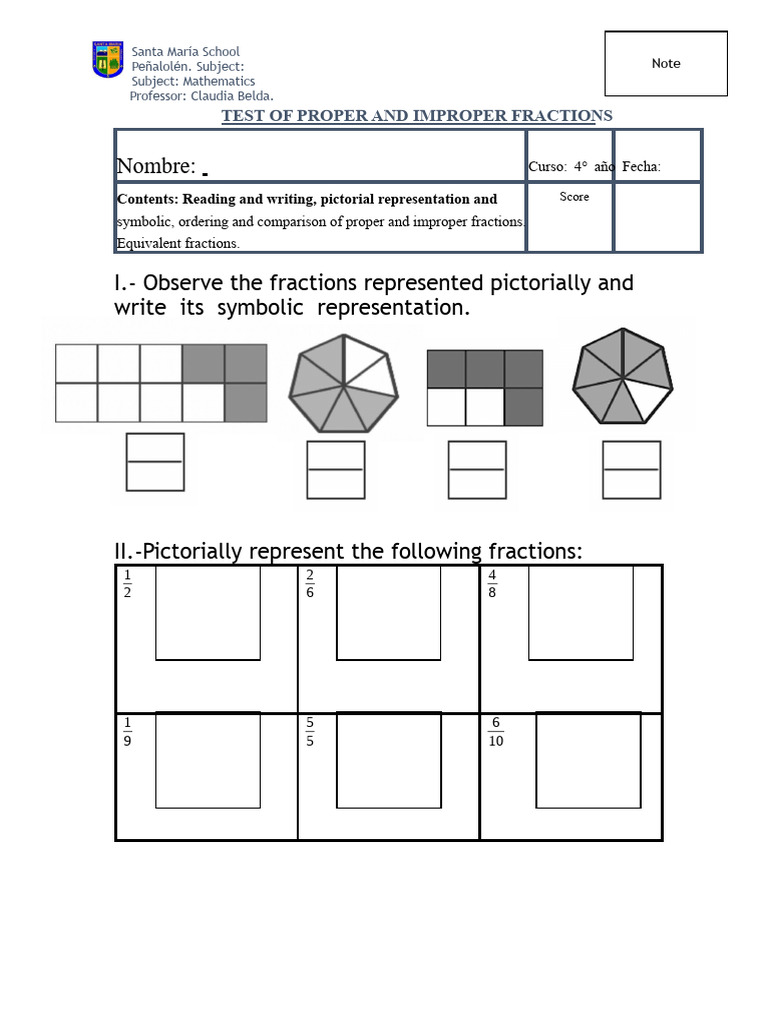 Santa María School
Peñalolén. Subject:
Subject: Mathematics
Professor: Claudia Belda.

Note

TEST OF PROPER AND IMPROPER FRACTIONS

| Nombre: | Curso: 4° año | Fecha: |
|---|---|---|
| **Contents: Reading and writing, pictorial representation and** symbolic, ordering and comparison of proper and improper fractions. Equivalent fractions. | Score | |

I.- Observe the fractions represented pictorially and write its symbolic representation.

II.-Pictorially represent the following fractions:

| $\frac{1}{2}$ | $\frac{2}{6}$ | $\frac{4}{8}$ |
|---|---|---|
| $\frac{1}{9}$ | $\frac{5}{5}$ | $\frac{6}{10}$ |