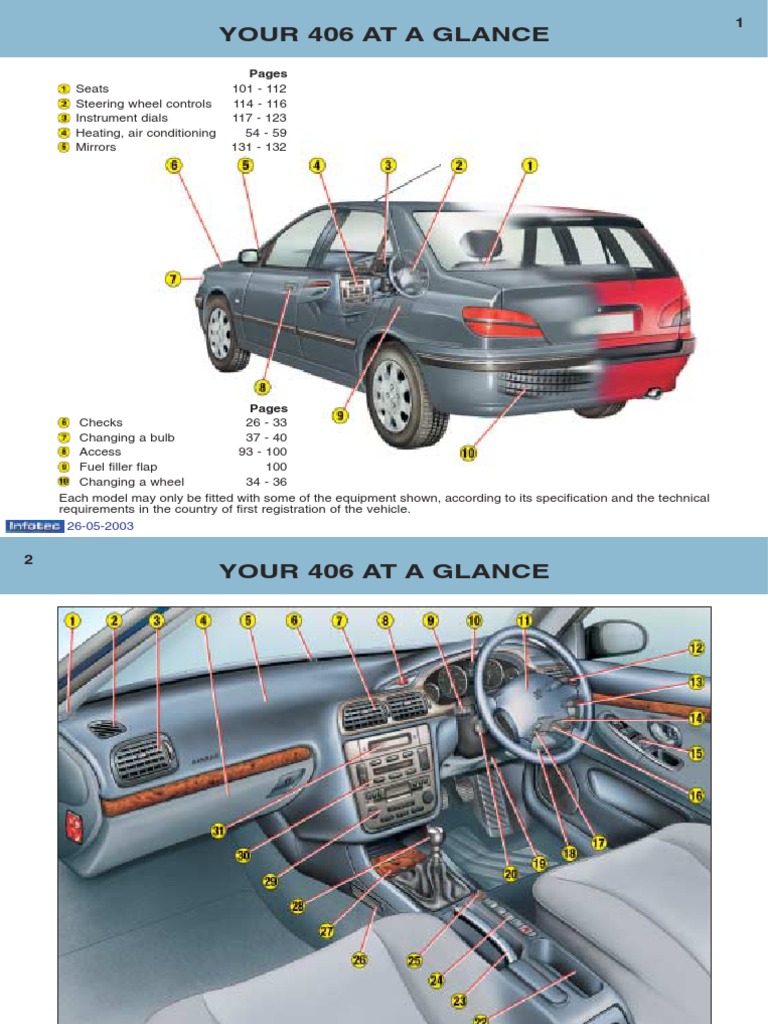 YOUR 406 AT A GLANCE

1

| | Pages |
|---|---|
| 1 Seats | 101 - 112 |
| 2 Steering wheel controls | 114 - 116 |
| 3 Instrument dials | 117 - 123 |
| 4 Heating, air conditioning | 54 - 59 |
| 5 Mirrors | 131 - 132 |

6 5 4 3 2 1
7
8
9
10

| | Pages |
|---|---|
| 6 Checks | 26 - 33 |
| 7 Changing a bulb | 37 - 40 |
| 8 Access | 93 - 100 |
| 9 Fuel filler flap | 100 |
| 10 Changing a wheel | 34 - 36 |

Each model may only be fitted with some of the equipment shown, according to its specification and the technical requirements in the country of first registration of the vehicle.

Infotec 26-05-2003

2

YOUR 406 AT A GLANCE

1 2 3 4 5 6 7 8 9 10 11
12
13
14
15
16
17
18
19
20
31
30
29
28
27
26
25
24
23
22