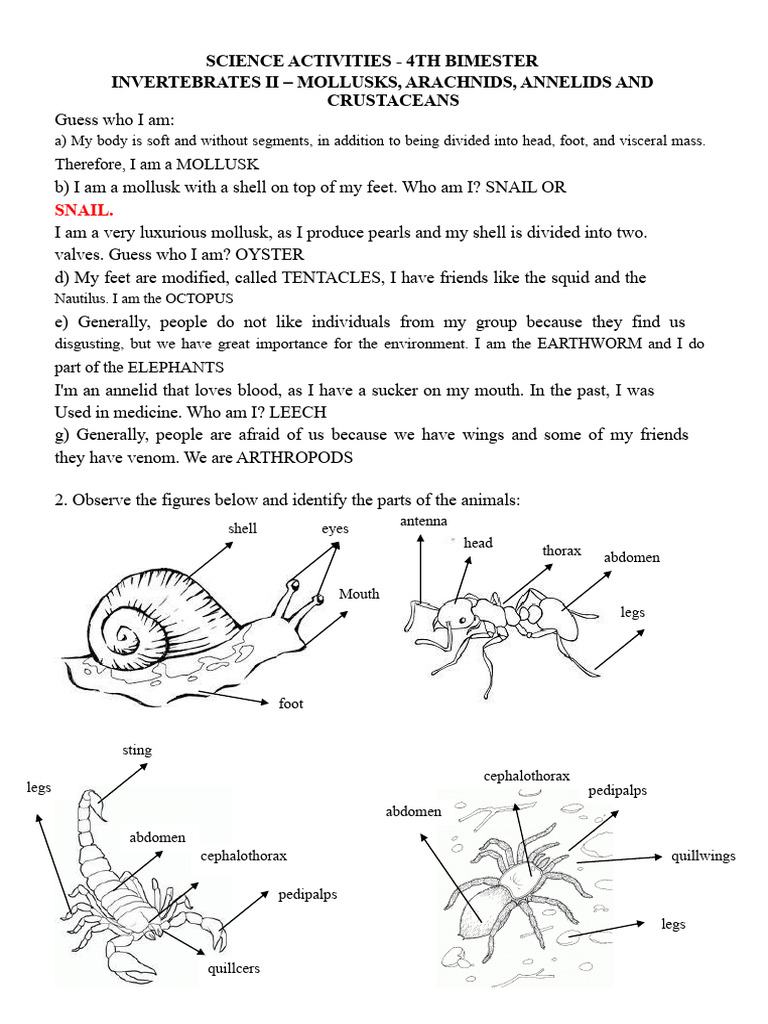 SCIENCE ACTIVITIES - 4TH BIMESTER
INVERTEBRATES II – MOLLUSKS, ARACHNIDS, ANNELIDS AND CRUSTACEANS

Guess who I am:
a) My body is soft and without segments, in addition to being divided into head, foot, and visceral mass. Therefore, I am a MOLLUSK
b) I am a mollusk with a shell on top of my feet. Who am I? SNAIL OR
SNAIL.
I am a very luxurious mollusk, as I produce pearls and my shell is divided into two. valves. Guess who I am? OYSTER
d) My feet are modified, called TENTACLES, I have friends like the squid and the Nautilus. I am the OCTOPUS
e) Generally, people do not like individuals from my group because they find us disgusting, but we have great importance for the environment. I am the EARTHWORM and I do part of the ELEPHANTS
I'm an annelid that loves blood, as I have a sucker on my mouth. In the past, I was Used in medicine. Who am I? LEECH
g) Generally, people are afraid of us because we have wings and some of my friends they have venom. We are ARTHROPODS

2. Observe the figures below and identify the parts of the animals:

shell
eyes
Mouth
foot

antenna
head
thorax
abdomen
legs

sting
legs
abdomen
cephalothorax
pedipalps
quillcers

cephalothorax
pedipalps
abdomen
quillwings
legs