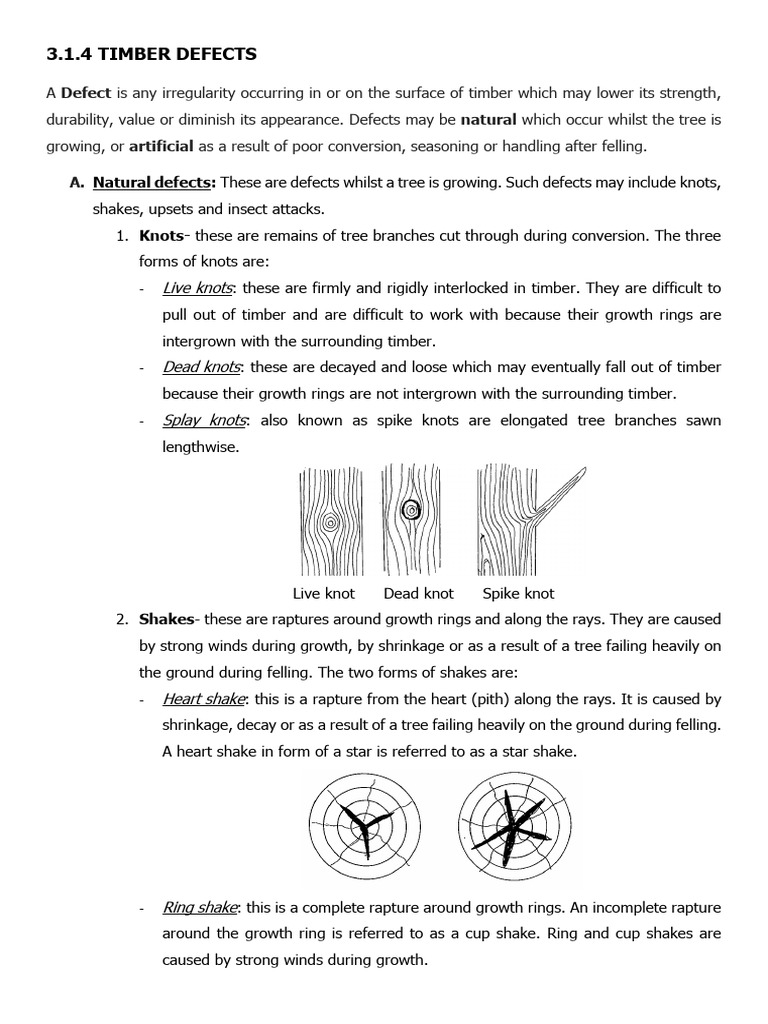 3.1.4 TIMBER DEFECTS

A Defect is any irregularity occurring in or on the surface of timber which may lower its strength, durability, value or diminish its appearance. Defects may be natural which occur whilst the tree is growing, or artificial as a result of poor conversion, seasoning or handling after felling.

A. Natural defects: These are defects whilst a tree is growing. Such defects may include knots, shakes, upsets and insect attacks.

1. Knots- these are remains of tree branches cut through during conversion. The three forms of knots are:

- Live knots: these are firmly and rigidly interlocked in timber. They are difficult to pull out of timber and are difficult to work with because their growth rings are intergrown with the surrounding timber.

- Dead knots: these are decayed and loose which may eventually fall out of timber because their growth rings are not intergrown with the surrounding timber.

- Splay knots: also known as spike knots are elongated tree branches sawn lengthwise.

Live knot Dead knot Spike knot

2. Shakes- these are raptures around growth rings and along the rays. They are caused by strong winds during growth, by shrinkage or as a result of a tree failing heavily on the ground during felling. The two forms of shakes are:

- Heart shake: this is a rapture from the heart (pith) along the rays. It is caused by shrinkage, decay or as a result of a tree failing heavily on the ground during felling. A heart shake in form of a star is referred to as a star shake.

- Ring shake: this is a complete rapture around growth rings. An incomplete rapture around the growth ring is referred to as a cup shake. Ring and cup shakes are caused by strong winds during growth.