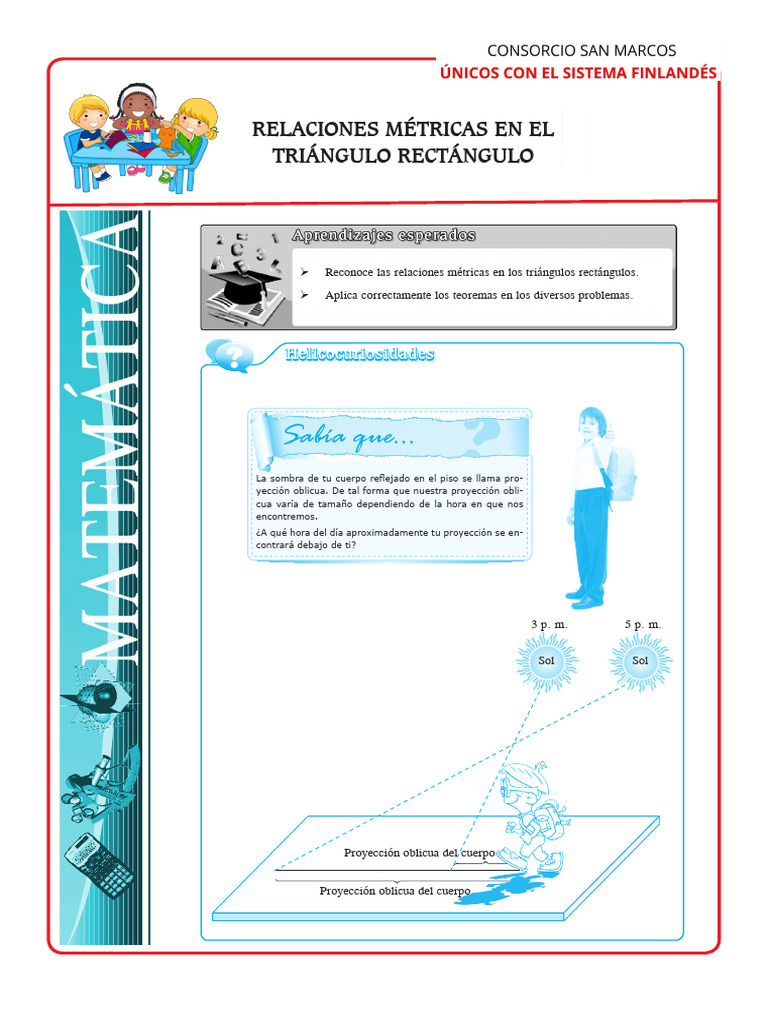 CONSORCIO SAN MARCOS
ÚNICOS CON EL SISTEMA FINLANDÉS

RELACIONES MÉTRICAS EN EL TRIÁNGULO RECTÁNGULO

MATEMÁTICA

Aprendizajes esperados

➢ Reconoce las relaciones métricas en los triángulos rectángulos.
➢ Aplica correctamente los teoremas en los diversos problemas.

Helicocuriosidades

Sabía que...

La sombra de tu cuerpo reflejado en el piso se llama proyección oblicua. De tal forma que nuestra proyección oblicua varía de tamaño dependiendo de la hora en que nos encontremos.

¿A qué hora del día aproximadamente tu proyección se encontrará debajo de ti?

3 p. m.
Sol
5 p. m.
Sol

Proyección oblicua del cuerpo
Proyección oblicua del cuerpo