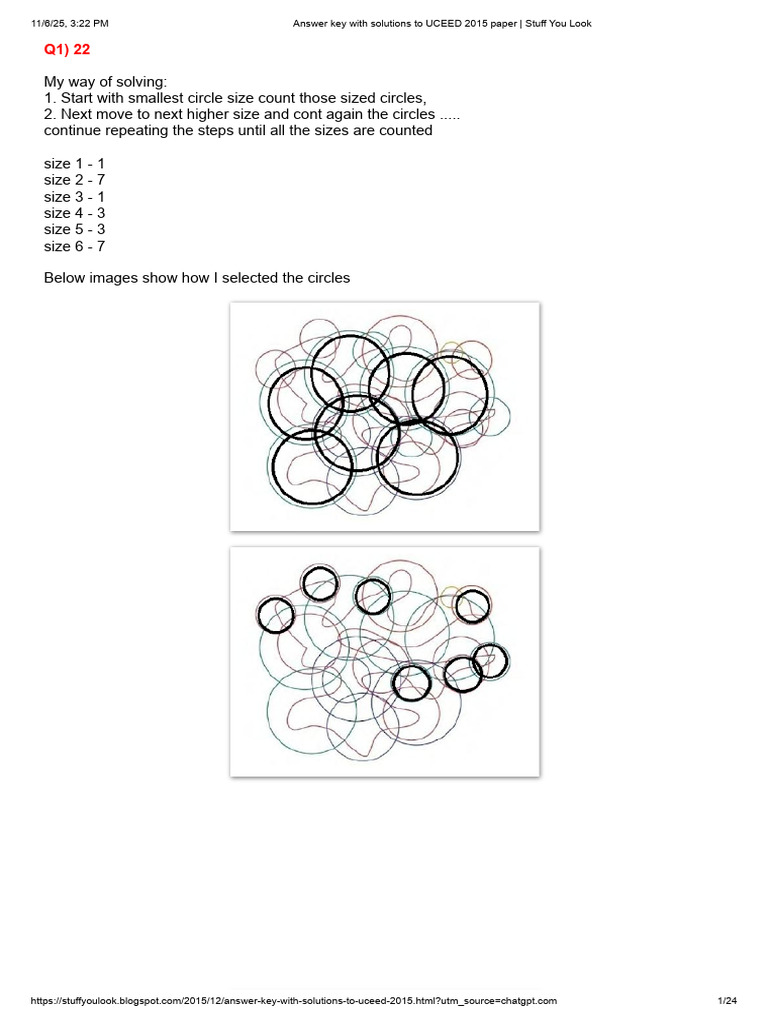 11/6/25, 3:22 PM Answer key with solutions to UCEED 2015 paper | Stuff You Look

Q1) 22

My way of solving:
1. Start with smallest circle size count those sized circles,
2. Next move to next higher size and cont again the circles .....
continue repeating the steps until all the sizes are counted

size 1 - 1
size 2 - 7
size 3 - 1
size 4 - 3
size 5 - 3
size 6 - 7

Below images show how I selected the circles

https://stuffyoulook.blogspot.com/2015/12/answer-key-with-solutions-to-uceed-2015.html?utm_source=chatgpt.com 1/24