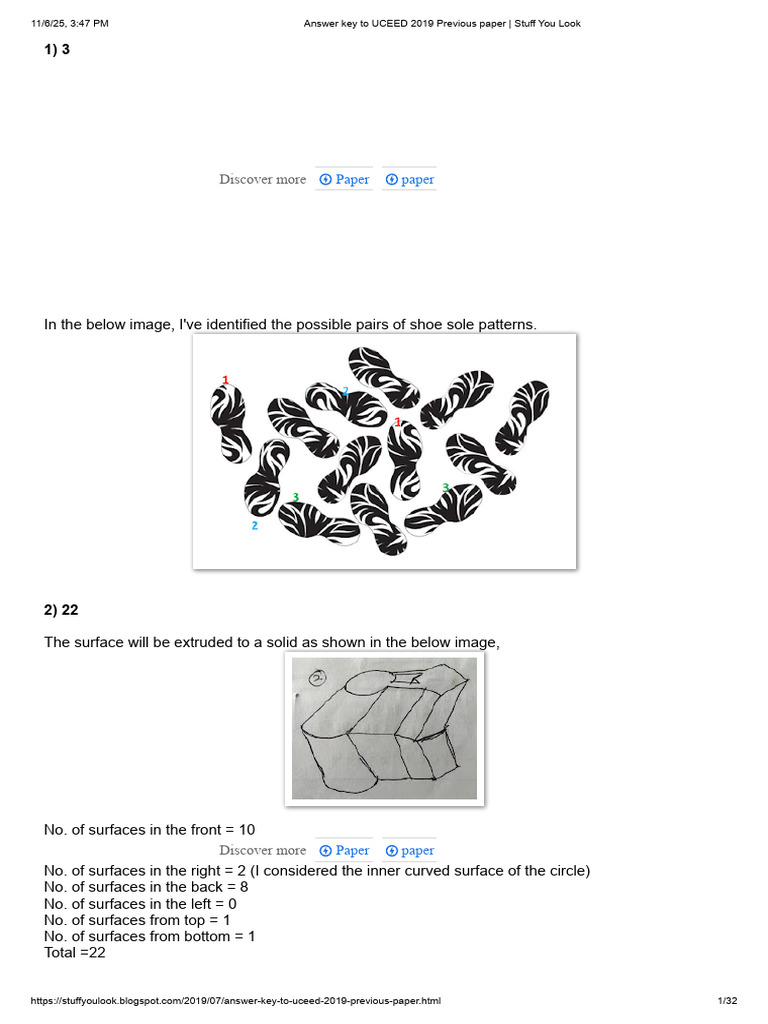 11/6/25, 3:47 PM Answer key to UCEED 2019 Previous paper | Stuff You Look

1) 3

Discover more Paper paper

In the below image, I've identified the possible pairs of shoe sole patterns.

1 2 1 3 3 2

2) 22

The surface will be extruded to a solid as shown in the below image,

②

No. of surfaces in the front = 10

Discover more Paper paper

No. of surfaces in the right = 2 (I considered the inner curved surface of the circle)
No. of surfaces in the back = 8
No. of surfaces in the left = 0
No. of surfaces from top = 1
No. of surfaces from bottom = 1
Total =22

https://stuffyoulook.blogspot.com/2019/07/answer-key-to-uceed-2019-previous-paper.html 1/32