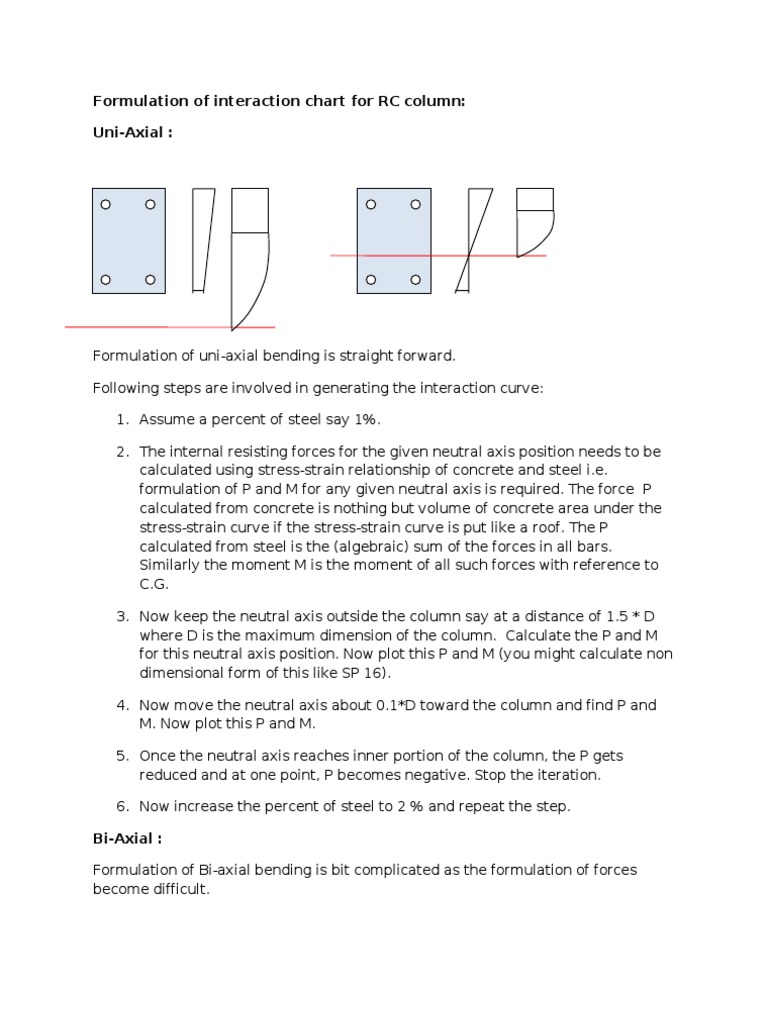 Formulation of interaction chart for RC column:

Uni-Axial :

Formulation of uni-axial bending is straight forward.

Following steps are involved in generating the interaction curve:

1. Assume a percent of steel say 1%.

2. The internal resisting forces for the given neutral axis position needs to be calculated using stress-strain relationship of concrete and steel i.e. formulation of P and M for any given neutral axis is required. The force P calculated from concrete is nothing but volume of concrete area under the stress-strain curve if the stress-strain curve is put like a roof. The P calculated from steel is the (algebraic) sum of the forces in all bars. Similarly the moment M is the moment of all such forces with reference to C.G.

3. Now keep the neutral axis outside the column say at a distance of 1.5 * D where D is the maximum dimension of the column. Calculate the P and M for this neutral axis position. Now plot this P and M (you might calculate non dimensional form of this like SP 16).

4. Now move the neutral axis about 0.1*D toward the column and find P and M. Now plot this P and M.

5. Once the neutral axis reaches inner portion of the column, the P gets reduced and at one point, P becomes negative. Stop the iteration.

6. Now increase the percent of steel to 2 % and repeat the step.

Bi-Axial :

Formulation of Bi-axial bending is bit complicated as the formulation of forces become difficult.