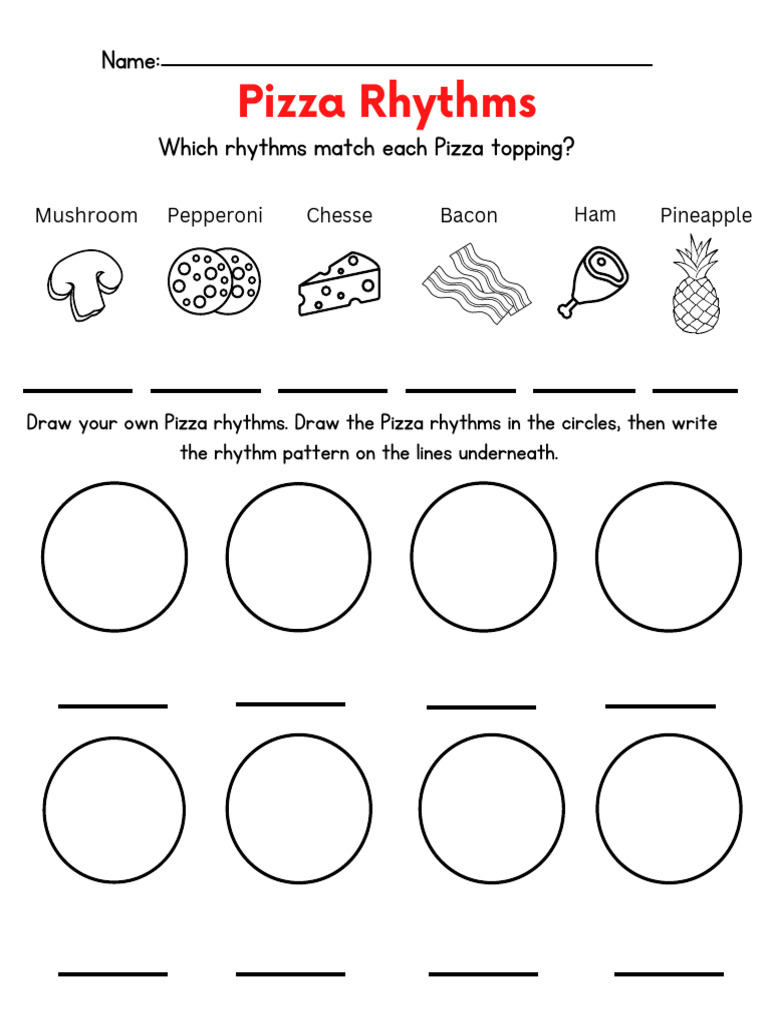 Name:

Pizza Rhythms

Which rhythms match each Pizza topping?

Mushroom Pepperoni Chesse Bacon Ham Pineapple

Draw your own Pizza rhythms. Draw the Pizza rhythms in the circles, then write the rhythm pattern on the lines underneath.