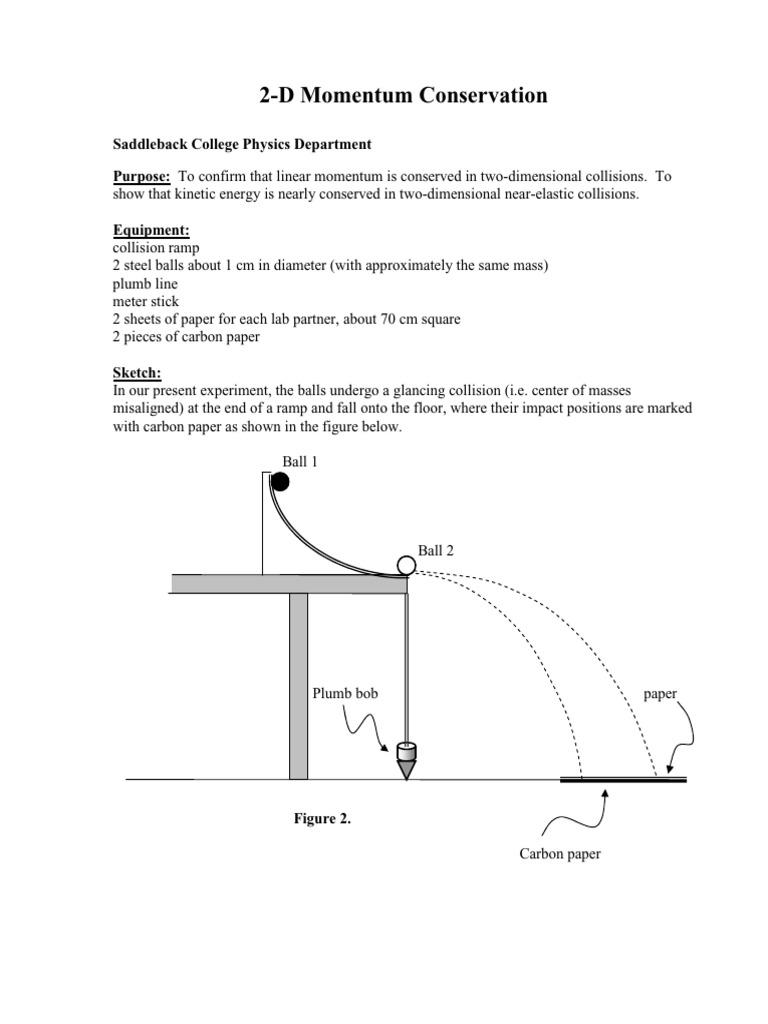 2-D Momentum Conservation

Saddleback College Physics Department

Purpose: To confirm that linear momentum is conserved in two-dimensional collisions. To show that kinetic energy is nearly conserved in two-dimensional near-elastic collisions.

Equipment:
collision ramp
2 steel balls about 1 cm in diameter (with approximately the same mass)
plumb line
meter stick
2 sheets of paper for each lab partner, about 70 cm square
2 pieces of carbon paper

Sketch:
In our present experiment, the balls undergo a glancing collision (i.e. center of masses misaligned) at the end of a ramp and fall onto the floor, where their impact positions are marked with carbon paper as shown in the figure below.

Ball 1

Ball 2

Plumb bob

paper

Figure 2.

Carbon paper