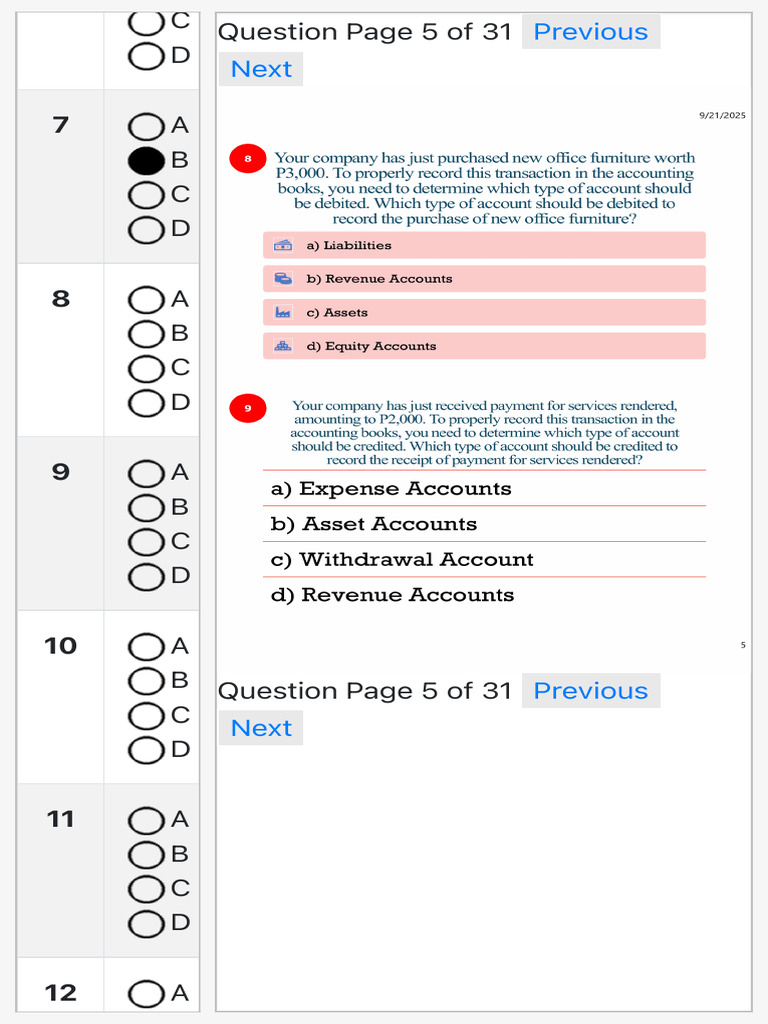 C
D

7
A
B
C
D

8
A
B
C
D

9
A
B
C
D

10
A
B
C
D

11
A
B
C
D

12
A

Question Page 5 of 31 Previous
Next

9/21/2025

8 Your company has just purchased new office furniture worth P3,000. To properly record this transaction in the accounting books, you need to determine which type of account should be debited. Which type of account should be debited to record the purchase of new office furniture?

a) Liabilities

b) Revenue Accounts

c) Assets

d) Equity Accounts

9 Your company has just received payment for services rendered, amounting to P2,000. To properly record this transaction in the accounting books, you need to determine which type of account should be credited. Which type of account should be credited to record the receipt of payment for services rendered?

a) Expense Accounts

b) Asset Accounts

c) Withdrawal Account

d) Revenue Accounts

5

Question Page 5 of 31 Previous
Next