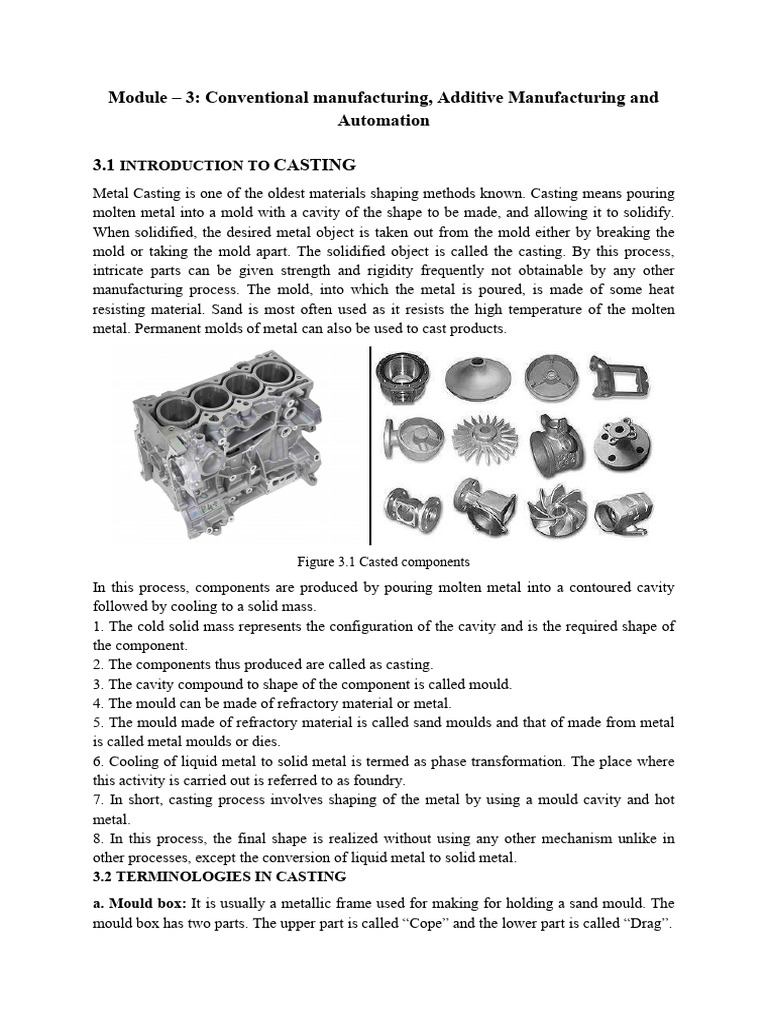 Module – 3: Conventional manufacturing, Additive Manufacturing and Automation

3.1 INTRODUCTION TO CASTING

Metal Casting is one of the oldest materials shaping methods known. Casting means pouring molten metal into a mold with a cavity of the shape to be made, and allowing it to solidify. When solidified, the desired metal object is taken out from the mold either by breaking the mold or taking the mold apart. The solidified object is called the casting. By this process, intricate parts can be given strength and rigidity frequently not obtainable by any other manufacturing process. The mold, into which the metal is poured, is made of some heat resisting material. Sand is most often used as it resists the high temperature of the molten metal. Permanent molds of metal can also be used to cast products.

Figure 3.1 Casted components

In this process, components are produced by pouring molten metal into a contoured cavity followed by cooling to a solid mass.
1. The cold solid mass represents the configuration of the cavity and is the required shape of the component.
2. The components thus produced are called as casting.
3. The cavity compound to shape of the component is called mould.
4. The mould can be made of refractory material or metal.
5. The mould made of refractory material is called sand moulds and that of made from metal is called metal moulds or dies.
6. Cooling of liquid metal to solid metal is termed as phase transformation. The place where this activity is carried out is referred to as foundry.
7. In short, casting process involves shaping of the metal by using a mould cavity and hot metal.
8. In this process, the final shape is realized without using any other mechanism unlike in other processes, except the conversion of liquid metal to solid metal.

3.2 TERMINOLOGIES IN CASTING

a. Mould box: It is usually a metallic frame used for making for holding a sand mould. The mould box has two parts. The upper part is called “Cope” and the lower part is called “Drag”.