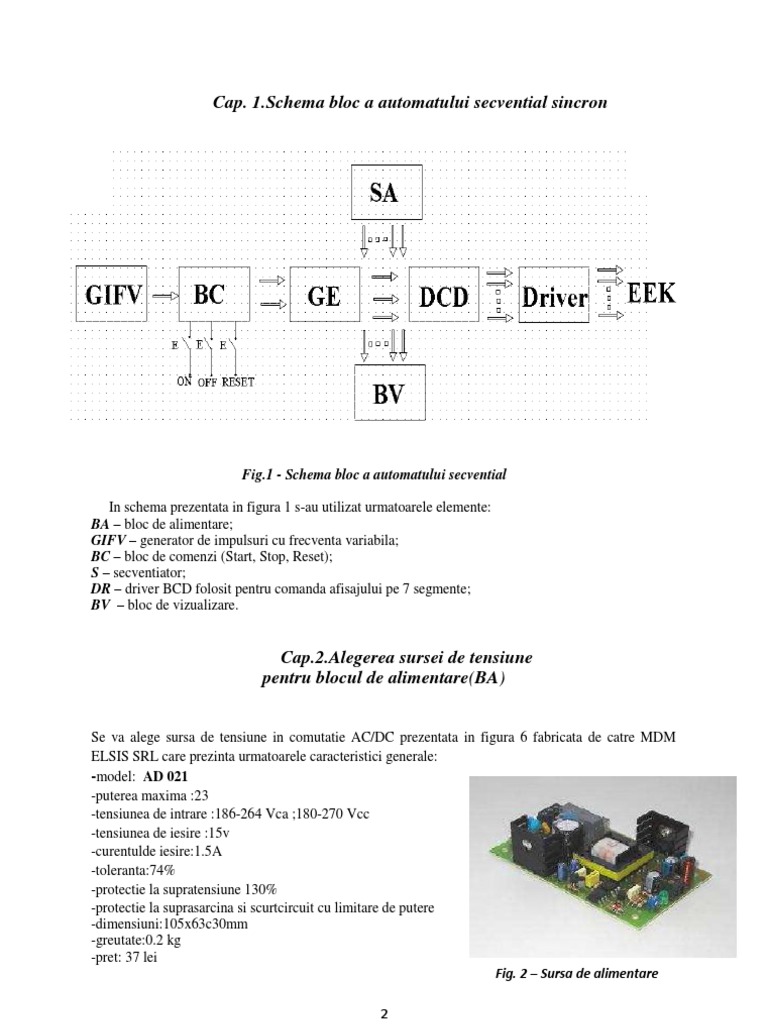 Cap. 1.Schema bloc a automatului secvential sincron

SA

GIFV

BC

GE

DCD

Driver

EEK

E E E

ON OFF RESET

BV

Fig.1 - Schema bloc a automatului secvential

In schema prezentata in figura 1 s-au utilizat urmatoarele elemente:
BA – bloc de alimentare;
GIFV – generator de impulsuri cu frecventa variabila;
BC – bloc de comenzi (Start, Stop, Reset);
S – secventiator;
DR – driver BCD folosit pentru comanda afisajului pe 7 segmente;
BV – bloc de vizualizare.

Cap.2.Alegerea sursei de tensiune pentru blocul de alimentare(BA)

Se va alege sursa de tensiune in comutatie AC/DC prezentata in figura 6 fabricata de catre MDM ELSIS SRL care prezinta urmatoarele caracteristici generale:
-model: AD 021
-puterea maxima :23
-tensiunea de intrare :186-264 Vca ;180-270 Vcc
-tensiunea de iesire :15v
-curentulde iesire:1.5A
-toleranta:74%
-protectie la supratensiune 130%
-protectie la suprasarcina si scurtcircuit cu limitare de putere
-dimensiuni:105x63c30mm
-greutate:0.2 kg
-pret: 37 lei

Fig. 2 – Sursa de alimentare

2