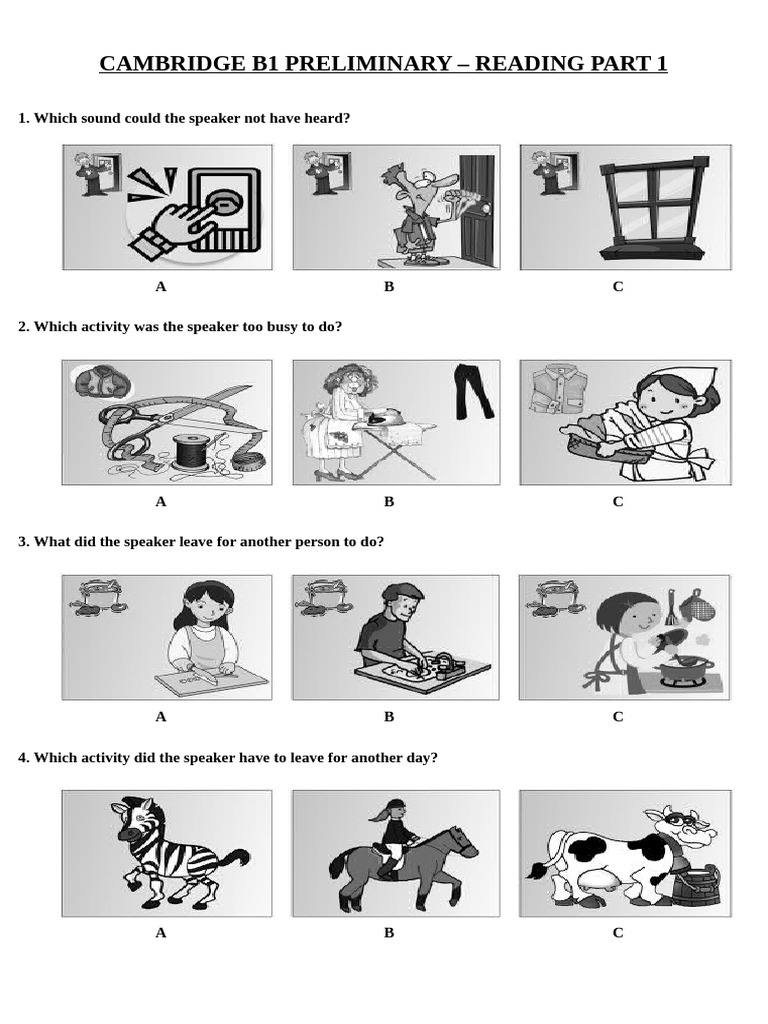 CAMBRIDGE B1 PRELIMINARY – READING PART 1

1. Which sound could the speaker not have heard?

A B C

2. Which activity was the speaker too busy to do?

A B C

3. What did the speaker leave for another person to do?

A B C

4. Which activity did the speaker have to leave for another day?

A B C