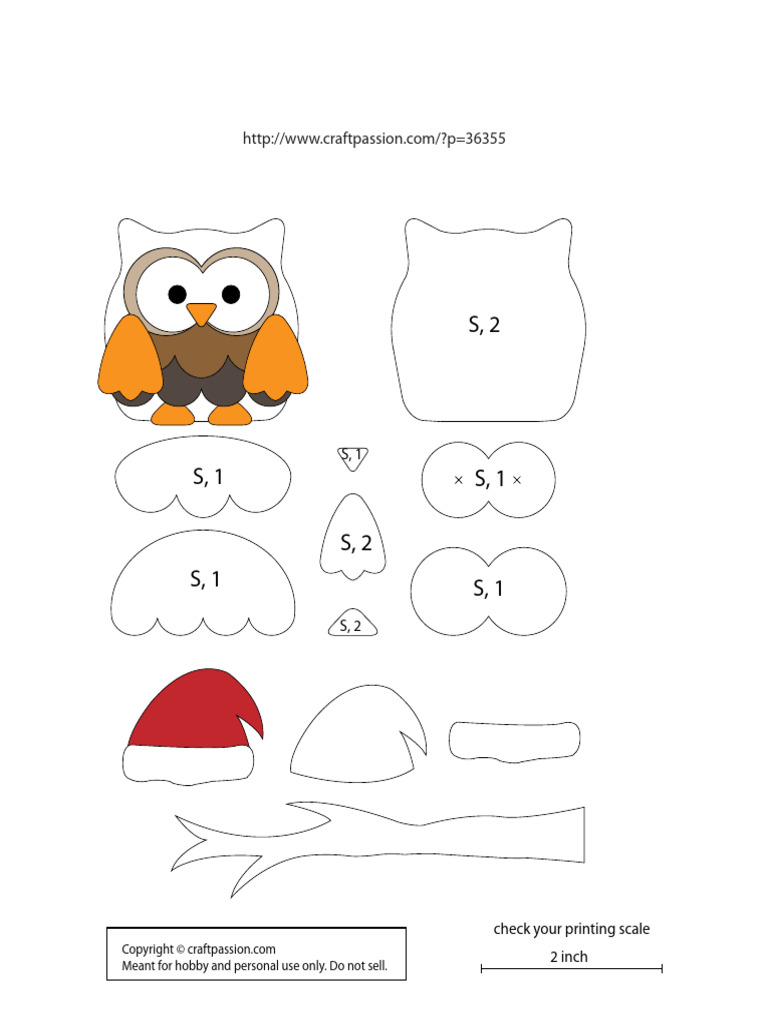 http://www.craftpassion.com/?p=36355

S, 2

S, 1

S, 1

× S, 1 ×

S, 2

S, 1

S, 1

S, 2

Copyright © craftpassion.com
Meant for hobby and personal use only. Do not sell.

check your printing scale

2 inch