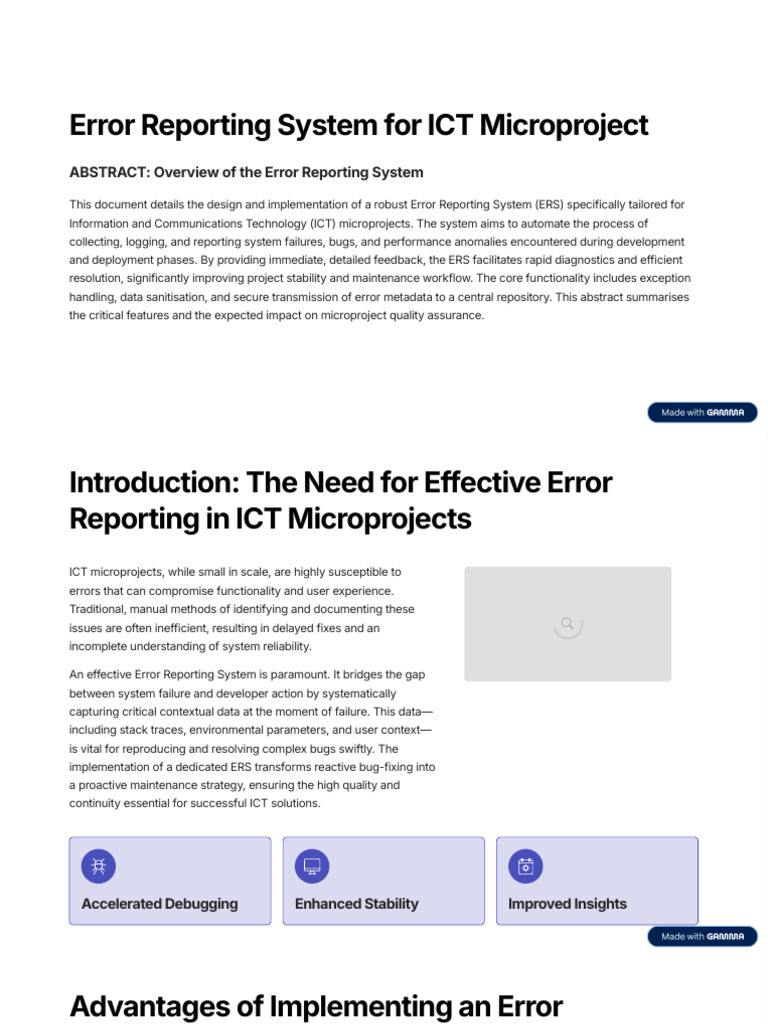 Error Reporting System for ICT Microproject

ABSTRACT: Overview of the Error Reporting System

This document details the design and implementation of a robust Error Reporting System (ERS) specifically tailored for Information and Communications Technology (ICT) microprojects. The system aims to automate the process of collecting, logging, and reporting system failures, bugs, and performance anomalies encountered during development and deployment phases. By providing immediate, detailed feedback, the ERS facilitates rapid diagnostics and efficient resolution, significantly improving project stability and maintenance workflow. The core functionality includes exception handling, data sanitisation, and secure transmission of error metadata to a central repository. This abstract summarises the critical features and the expected impact on microproject quality assurance.

Made with GAMMA

Introduction: The Need for Effective Error Reporting in ICT Microprojects

ICT microprojects, while small in scale, are highly susceptible to errors that can compromise functionality and user experience. Traditional, manual methods of identifying and documenting these issues are often inefficient, resulting in delayed fixes and an incomplete understanding of system reliability.

An effective Error Reporting System is paramount. It bridges the gap between system failure and developer action by systematically capturing critical contextual data at the moment of failure. This data—including stack traces, environmental parameters, and user context—is vital for reproducing and resolving complex bugs swiftly. The implementation of a dedicated ERS transforms reactive bug-fixing into a proactive maintenance strategy, ensuring the high quality and continuity essential for successful ICT solutions.

Accelerated Debugging

Enhanced Stability

Improved Insights

Made with GAMMA

Advantages of Implementing an Error