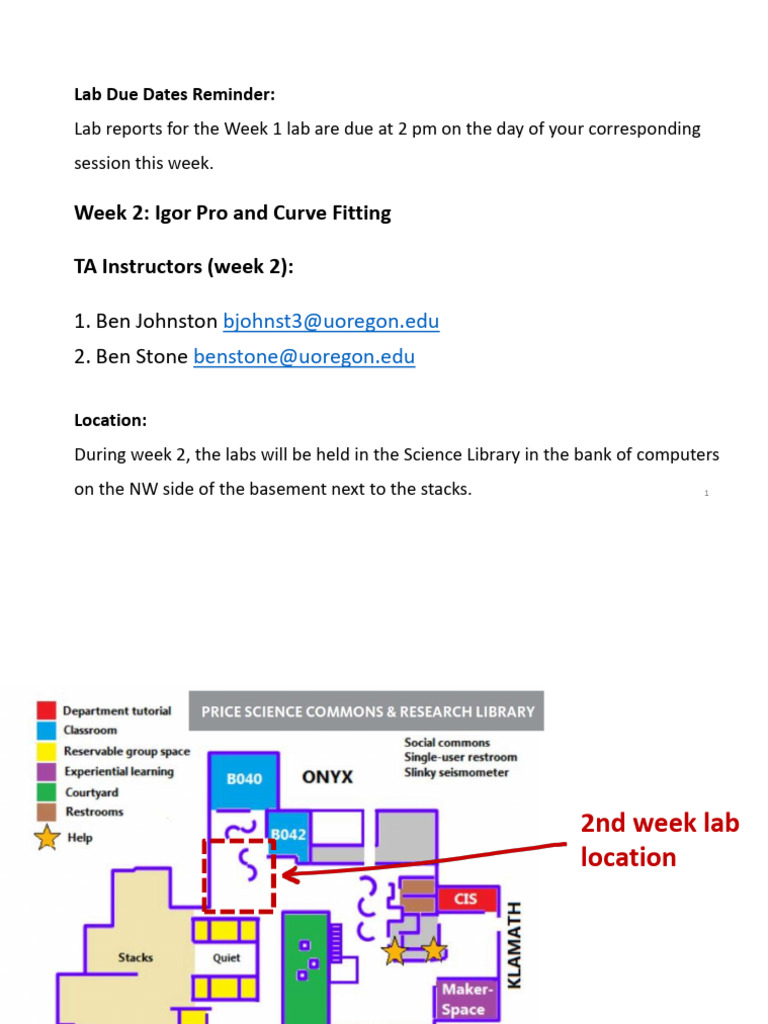 Lab Due Dates Reminder:
Lab reports for the Week 1 lab are due at 2 pm on the day of your corresponding session this week.

Week 2: Igor Pro and Curve Fitting

TA Instructors (week 2):

1. Ben Johnston bjohnst3@uoregon.edu
2. Ben Stone benstone@uoregon.edu

Location:
During week 2, the labs will be held in the Science Library in the bank of computers on the NW side of the basement next to the stacks.

1

Department tutorial
Classroom
Reservable group space
Experiential learning
Courtyard
Restrooms
Help

PRICE SCIENCE COMMONS & RESEARCH LIBRARY

Social commons
Single-user restroom
Slinky seismometer

B040
ONYX
B042
CIS
KLAMATH
Stacks
Quiet
Maker-Space

2nd week lab location