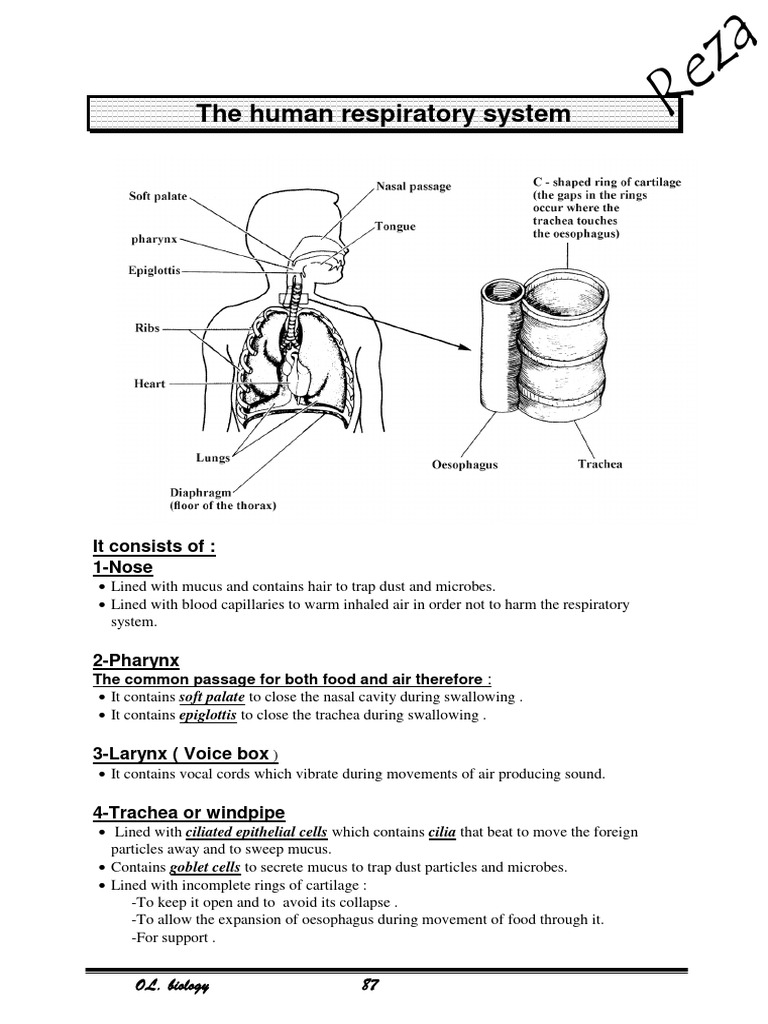 Reza

The human respiratory system

Soft palate
pharynx
Epiglottis
Ribs
Heart
Lungs
Diaphragm (floor of the thorax)
Nasal passage
Tongue
C - shaped ring of cartilage (the gaps in the rings occur where the trachea touches the oesophagus)
Oesophagus
Trachea

It consists of :
1-Nose
• Lined with mucus and contains hair to trap dust and microbes.
• Lined with blood capillaries to warm inhaled air in order not to harm the respiratory system.

2-Pharynx
The common passage for both food and air therefore :
• It contains soft palate to close the nasal cavity during swallowing .
• It contains epiglottis to close the trachea during swallowing .

3-Larynx ( Voice box )
• It contains vocal cords which vibrate during movements of air producing sound.

4-Trachea or windpipe
• Lined with ciliated epithelial cells which contains cilia that beat to move the foreign particles away and to sweep mucus.
• Contains goblet cells to secrete mucus to trap dust particles and microbes.
• Lined with incomplete rings of cartilage :
-To keep it open and to avoid its collapse .
-To allow the expansion of oesophagus during movement of food through it.
-For support .

O.L. biology 87