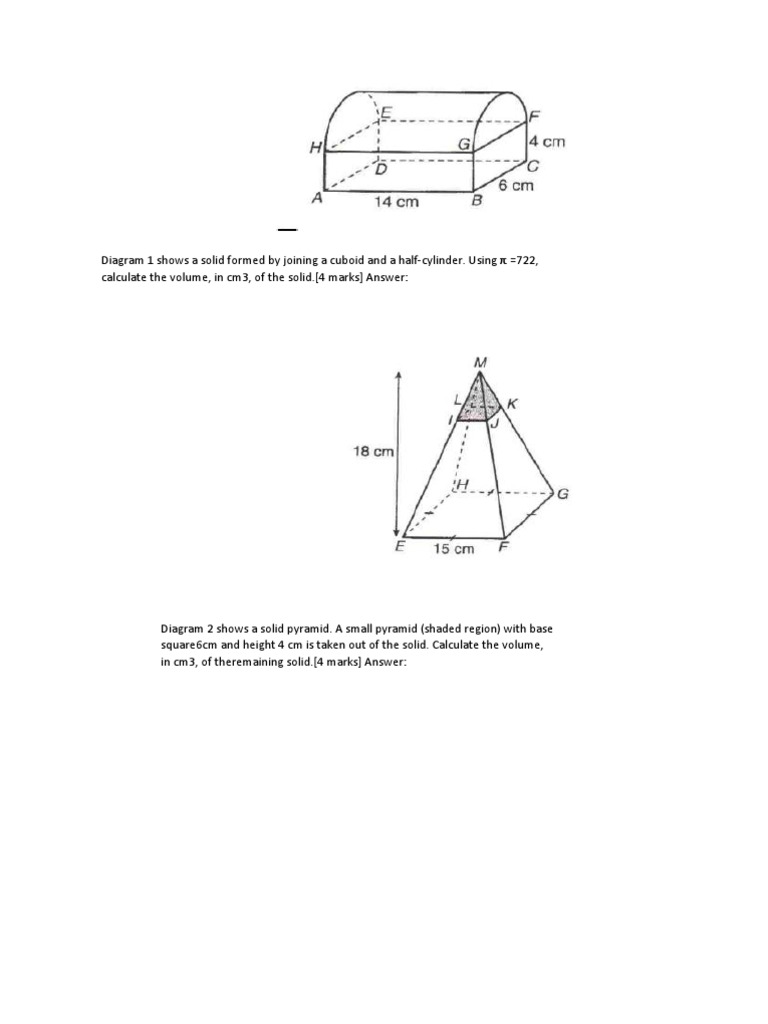 E
F
H
G
4 cm
D
C
6 cm
A
14 cm
B

Diagram 1 shows a solid formed by joining a cuboid and a half-cylinder. Using π =722, calculate the volume, in cm3, of the solid.[4 marks] Answer:

M
L
K
I
J
18 cm
H
G
E
15 cm
F

Diagram 2 shows a solid pyramid. A small pyramid (shaded region) with base square6cm and height 4 cm is taken out of the solid. Calculate the volume, in cm3, of theremaining solid.[4 marks] Answer: