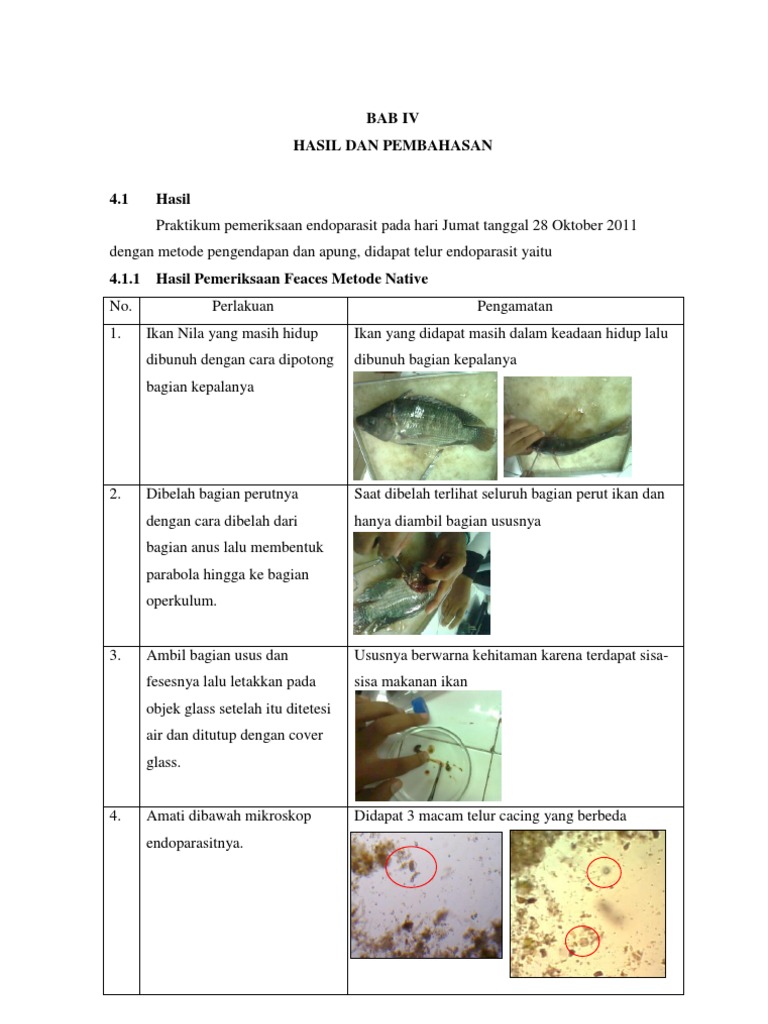 BAB IV
HASIL DAN PEMBAHASAN

4.1 Hasil

Praktikum pemeriksaan endoparasit pada hari Jumat tanggal 28 Oktober 2011 dengan metode pengendapan dan apung, didapat telur endoparasit yaitu

4.1.1 Hasil Pemeriksaan Feaces Metode Native

| No. | Perlakuan | Pengamatan |
|---|---|---|
| 1. | Ikan Nila yang masih hidup dibunuh dengan cara dipotong bagian kepalanya | Ikan yang didapat masih dalam keadaan hidup lalu dibunuh bagian kepalanya |
| 2. | Dibelah bagian perutnya dengan cara dibelah dari bagian anus lalu membentuk parabola hingga ke bagian operkulum. | Saat dibelah terlihat seluruh bagian perut ikan dan hanya diambil bagian ususnya |
| 3. | Ambil bagian usus dan fesesnya lalu letakkan pada objek glass setelah itu ditetesi air dan ditutup dengan cover glass. | Ususnya berwarna kehitaman karena terdapat sisa-sisa makanan ikan |
| 4. | Amati dibawah mikroskop endoparasitnya. | Didapat 3 macam telur cacing yang berbeda |