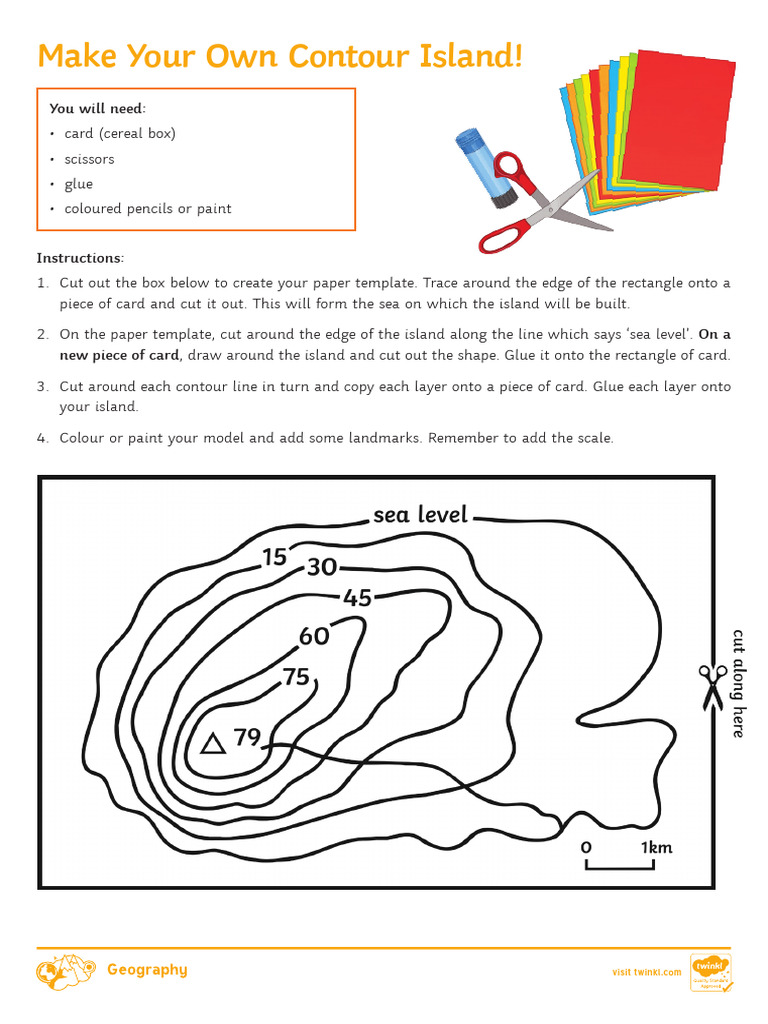 Make Your Own Contour Island!

You will need:
• card (cereal box)
• scissors
• glue
• coloured pencils or paint

Instructions:
1. Cut out the box below to create your paper template. Trace around the edge of the rectangle onto a piece of card and cut it out. This will form the sea on which the island will be built.
2. On the paper template, cut around the edge of the island along the line which says 'sea level'. On a new piece of card, draw around the island and cut out the shape. Glue it onto the rectangle of card.
3. Cut around each contour line in turn and copy each layer onto a piece of card. Glue each layer onto your island.
4. Colour or paint your model and add some landmarks. Remember to add the scale.

sea level
15
30
45
60
75
79
0 1km
cut along here

Geography
visit twinkl.com
twinkl
Quality Standard Approved