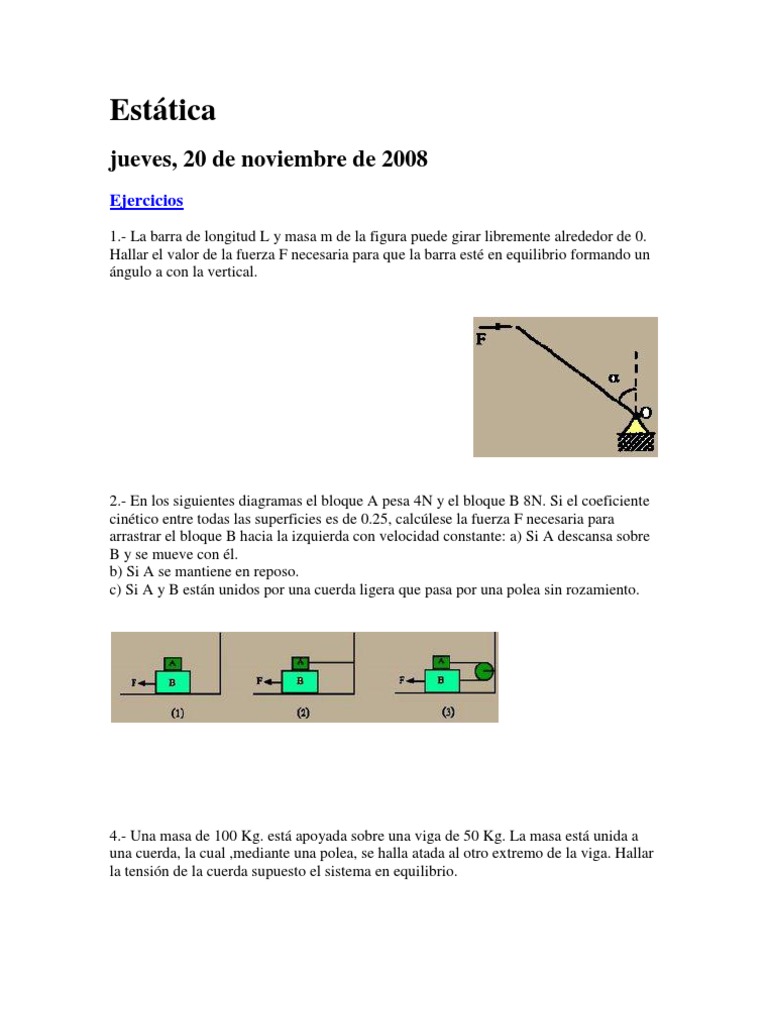 Estática

jueves, 20 de noviembre de 2008

Ejercicios

1.- La barra de longitud L y masa m de la figura puede girar libremente alrededor de 0. Hallar el valor de la fuerza F necesaria para que la barra esté en equilibrio formando un ángulo a con la vertical.

F
$\alpha$
O

2.- En los siguientes diagramas el bloque A pesa 4N y el bloque B 8N. Si el coeficiente cinético entre todas las superficies es de 0.25, calcúlese la fuerza F necesaria para arrastrar el bloque B hacia la izquierda con velocidad constante: a) Si A descansa sobre B y se mueve con él.
b) Si A se mantiene en reposo.
c) Si A y B están unidos por una cuerda ligera que pasa por una polea sin rozamiento.

A
F B
(1)
A
F B
(2)
A
F B
(3)

4.- Una masa de 100 Kg. está apoyada sobre una viga de 50 Kg. La masa está unida a una cuerda, la cual ,mediante una polea, se halla atada al otro extremo de la viga. Hallar la tensión de la cuerda supuesto el sistema en equilibrio.