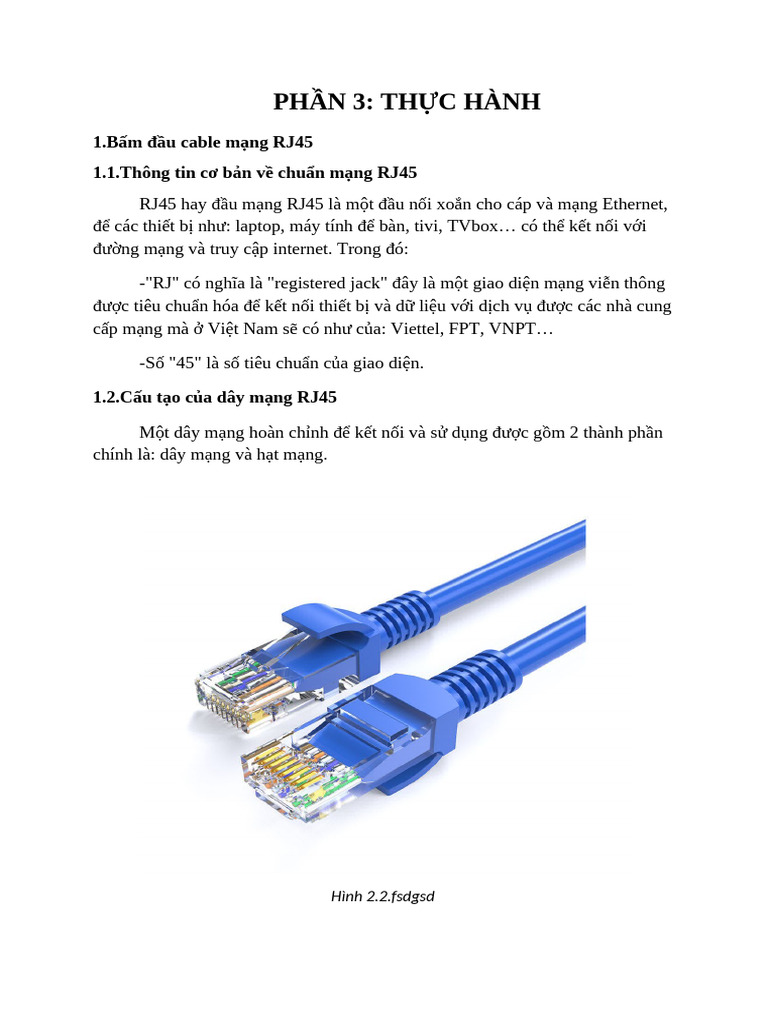 PHẦN 3: THỰC HÀNH

1.Bấm đầu cable mạng RJ45

1.1.Thông tin cơ bản về chuẩn mạng RJ45

RJ45 hay đầu mạng RJ45 là một đầu nối xoắn cho cáp và mạng Ethernet, để các thiết bị như: laptop, máy tính để bàn, tivi, TVbox… có thể kết nối với đường mạng và truy cập internet. Trong đó:

-"RJ" có nghĩa là "registered jack" đây là một giao diện mạng viễn thông được tiêu chuẩn hóa để kết nối thiết bị và dữ liệu với dịch vụ được các nhà cung cấp mạng mà ở Việt Nam sẽ có như của: Viettel, FPT, VNPT…

-Số "45" là số tiêu chuẩn của giao diện.

1.2.Cấu tạo của dây mạng RJ45

Một dây mạng hoàn chỉnh để kết nối và sử dụng được gồm 2 thành phần chính là: dây mạng và hạt mạng.

Hình 2.2.fsdgsd