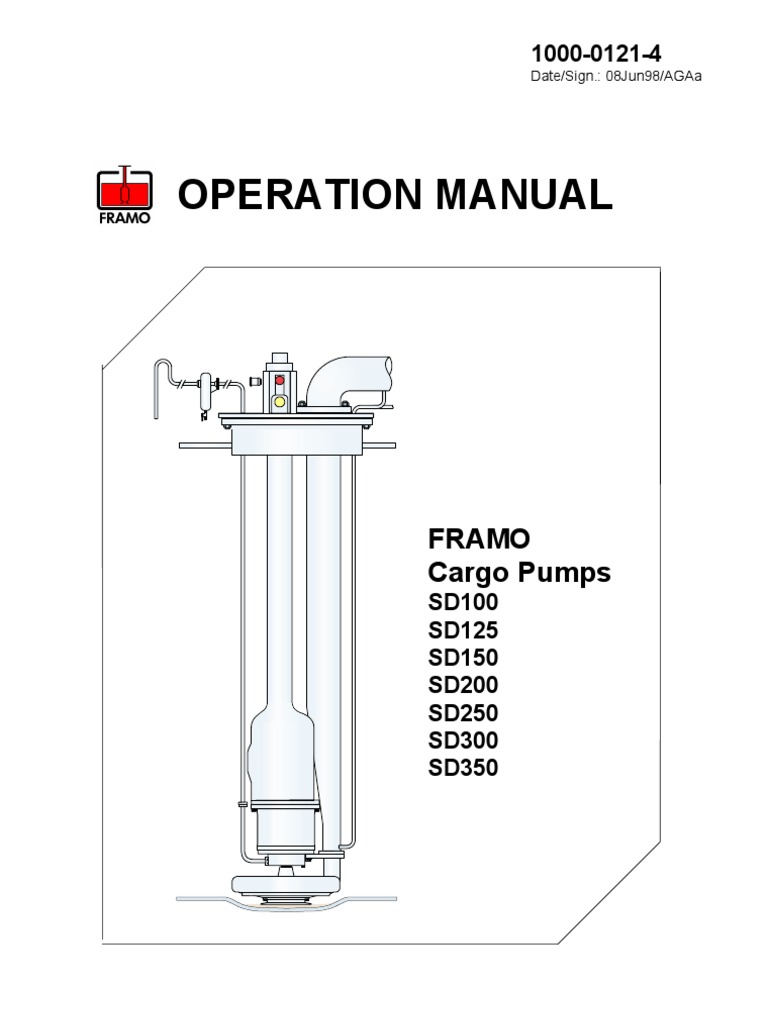 1000-0121-4
Date/Sign.: 08Jun98/AGAa

FRAMO

OPERATION MANUAL

FRAMO
Cargo Pumps
SD100
SD125
SD150
SD200
SD250
SD300
SD350