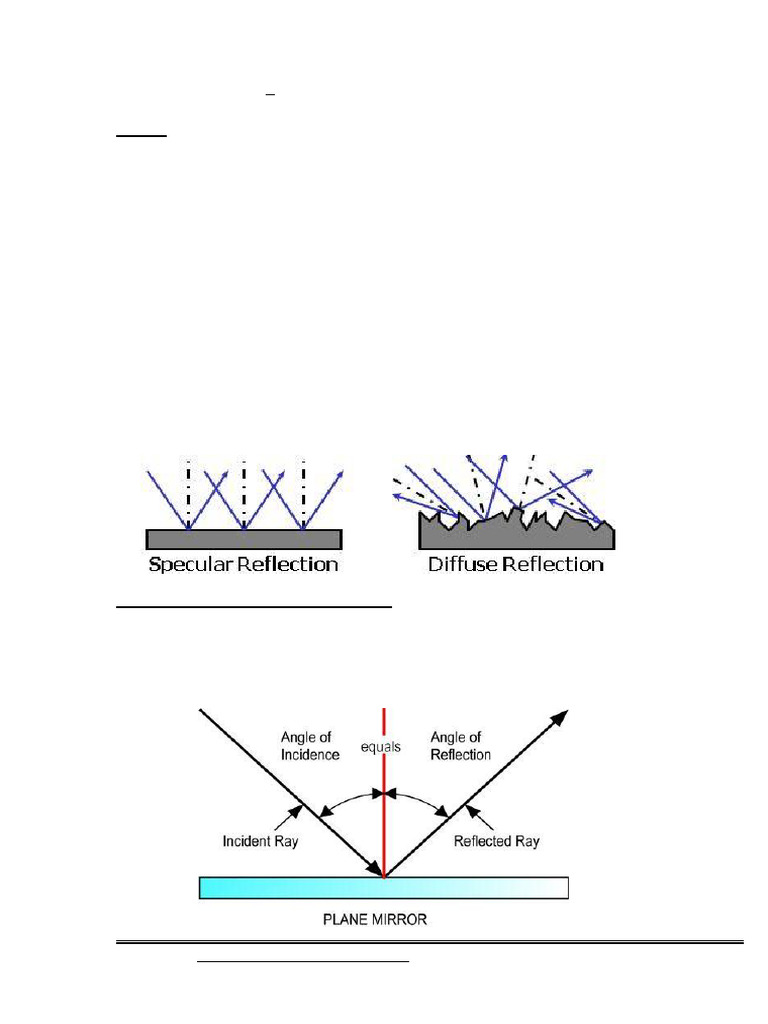 Specular Reflection

Diffuse Reflection

Angle of Incidence

equals

Angle of Reflection

Incident Ray

Reflected Ray

PLANE MIRROR