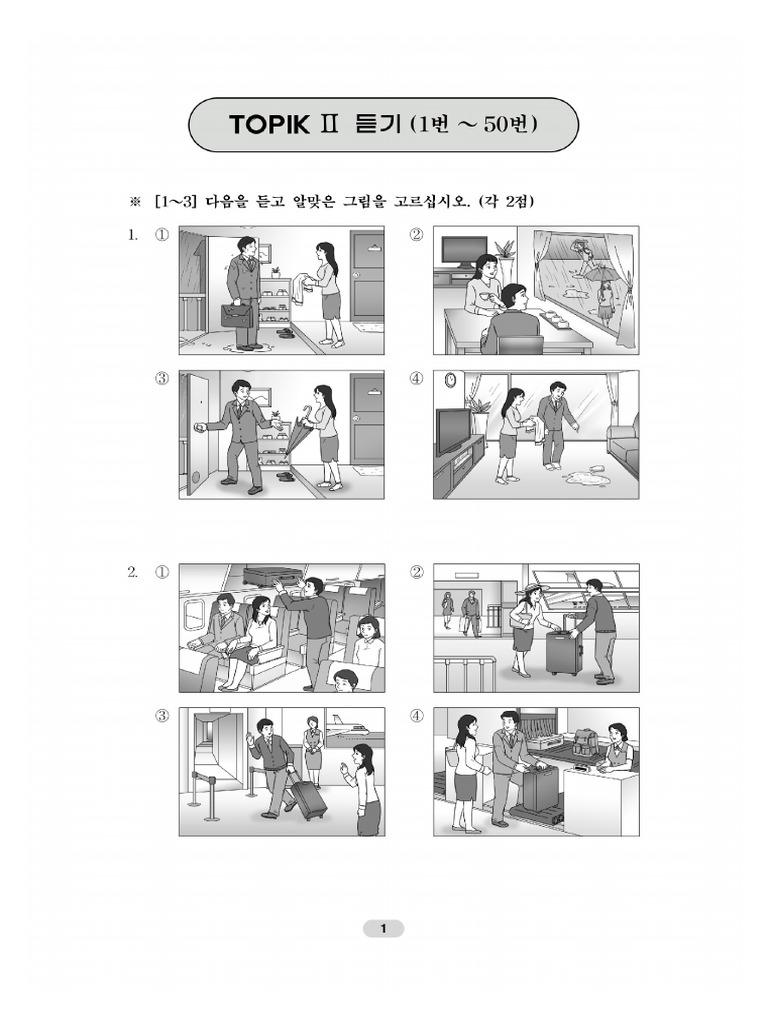 TOPIK Ⅱ 듣기 (1번 ~ 50번)

※ [1~3] 다음을 듣고 알맞은 그림을 고르십시오. (각 2점)

1. ① ② ③ ④

2. ① ② ③ ④

1