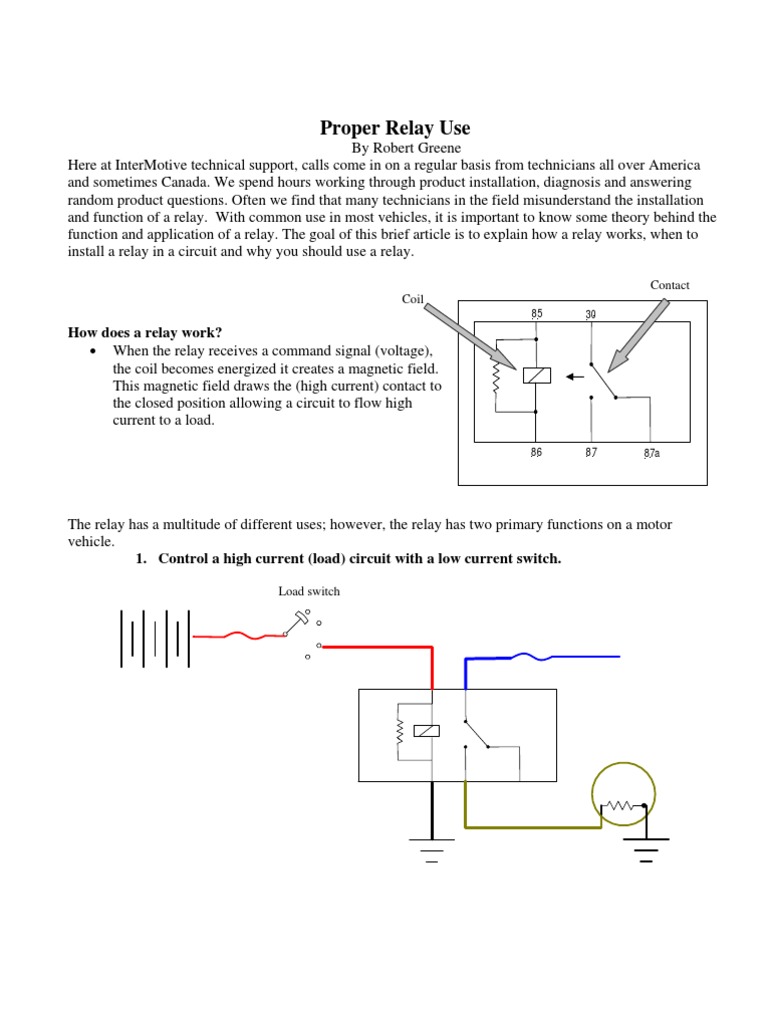 Proper Relay Use
By Robert Greene

Here at InterMotive technical support, calls come in on a regular basis from technicians all over America and sometimes Canada. We spend hours working through product installation, diagnosis and answering random product questions. Often we find that many technicians in the field misunderstand the installation and function of a relay. With common use in most vehicles, it is important to know some theory behind the function and application of a relay. The goal of this brief article is to explain how a relay works, when to install a relay in a circuit and why you should use a relay.

Contact
Coil
85
30
86
87
87a

How does a relay work?
• When the relay receives a command signal (voltage), the coil becomes energized it creates a magnetic field. This magnetic field draws the (high current) contact to the closed position allowing a circuit to flow high current to a load.

The relay has a multitude of different uses; however, the relay has two primary functions on a motor vehicle.
1. Control a high current (load) circuit with a low current switch.

Load switch