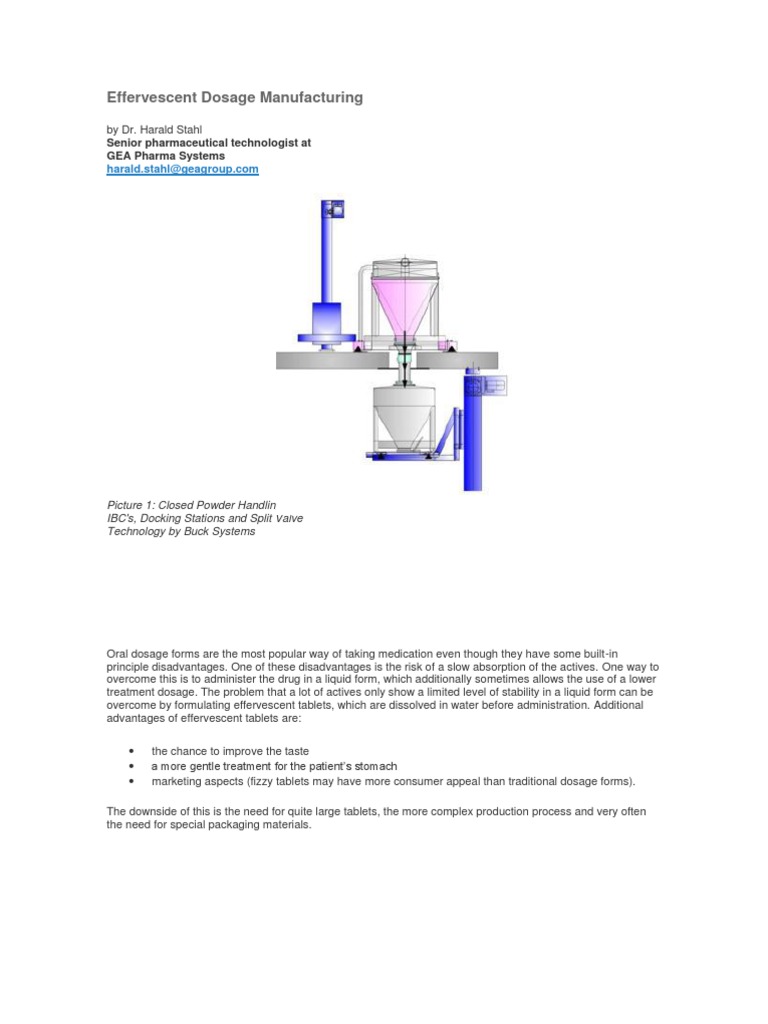 Effervescent Dosage Manufacturing

by Dr. Harald Stahl
Senior pharmaceutical technologist at
GEA Pharma Systems
harald.stahl@geagroup.com

Picture 1: Closed Powder Handlin
IBC's, Docking Stations and Split Valve
Technology by Buck Systems

Oral dosage forms are the most popular way of taking medication even though they have some built-in principle disadvantages. One of these disadvantages is the risk of a slow absorption of the actives. One way to overcome this is to administer the drug in a liquid form, which additionally sometimes allows the use of a lower treatment dosage. The problem that a lot of actives only show a limited level of stability in a liquid form can be overcome by formulating effervescent tablets, which are dissolved in water before administration. Additional advantages of effervescent tablets are:

• the chance to improve the taste
• a more gentle treatment for the patient's stomach
• marketing aspects (fizzy tablets may have more consumer appeal than traditional dosage forms).

The downside of this is the need for quite large tablets, the more complex production process and very often the need for special packaging materials.