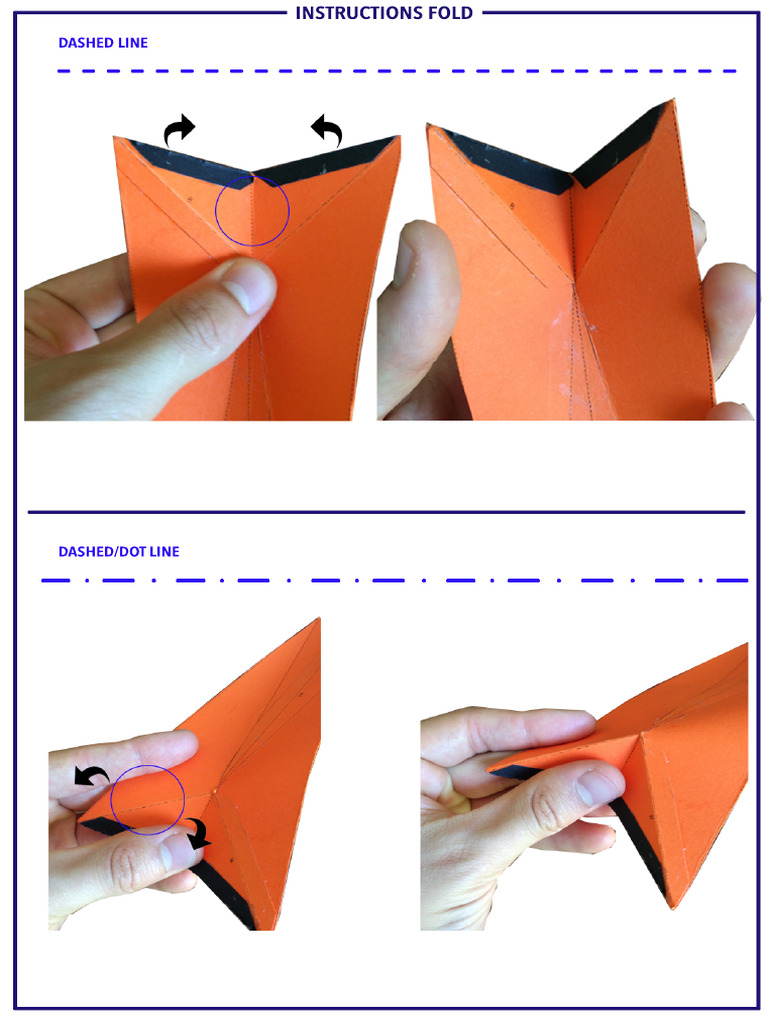 INSTRUCTIONS FOLD

DASHED LINE

DASHED/DOT LINE