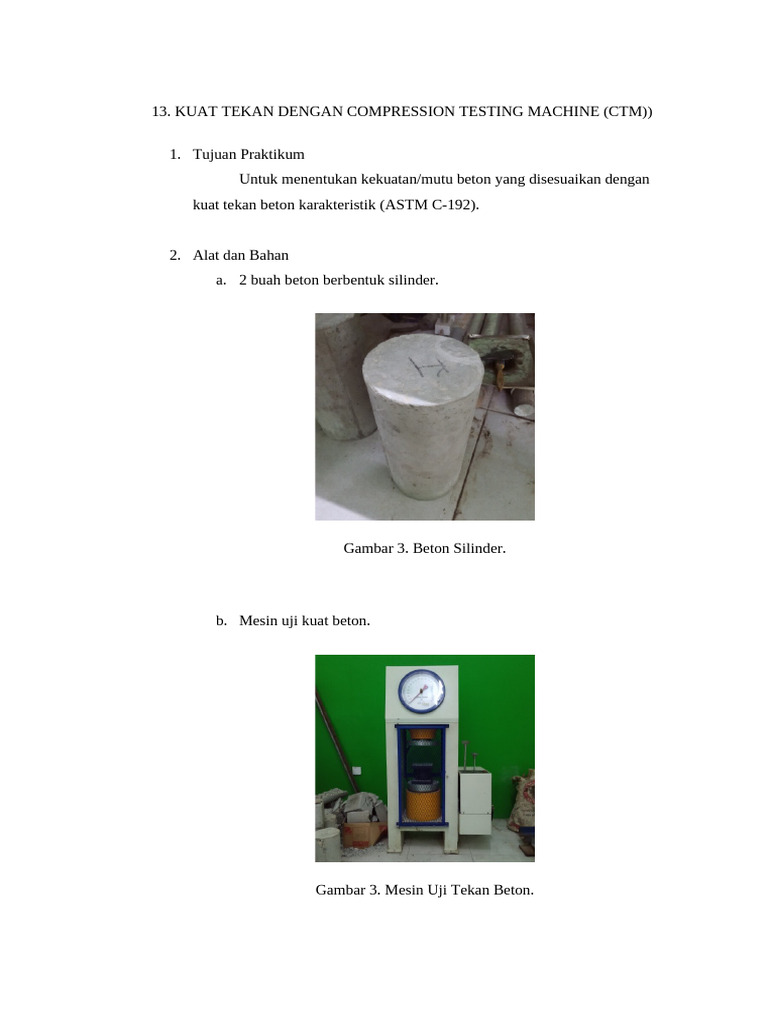 13. KUAT TEKAN DENGAN COMPRESSION TESTING MACHINE (CTM))

1. Tujuan Praktikum

Untuk menentukan kekuatan/mutu beton yang disesuaikan dengan kuat tekan beton karakteristik (ASTM C-192).

2. Alat dan Bahan

a. 2 buah beton berbentuk silinder.

Gambar 3. Beton Silinder.

b. Mesin uji kuat beton.

Gambar 3. Mesin Uji Tekan Beton.