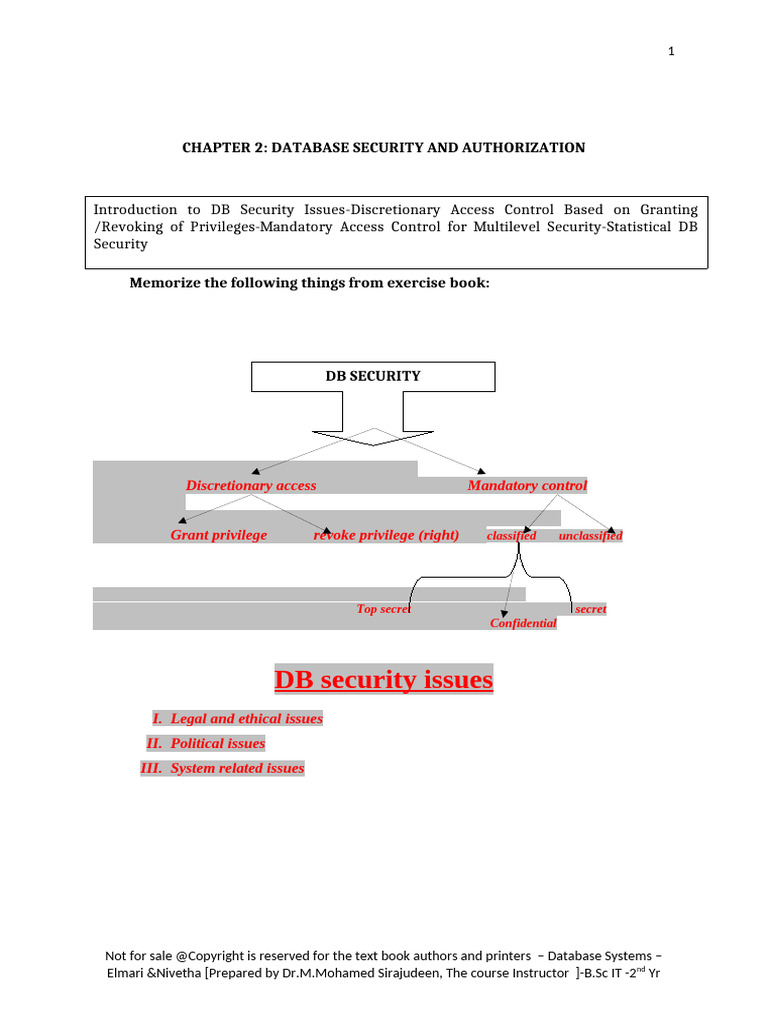 1

CHAPTER 2: DATABASE SECURITY AND AUTHORIZATION

Introduction to DB Security Issues-Discretionary Access Control Based on Granting /Revoking of Privileges-Mandatory Access Control for Multilevel Security-Statistical DB Security

Memorize the following things from exercise book:

DB SECURITY

Discretionary access

Mandatory control

Grant privilege

revoke privilege (right)

classified

unclassified

Top secret

Confidential

secret

DB security issues

I. Legal and ethical issues

II. Political issues

III. System related issues

Not for sale @Copyright is reserved for the text book authors and printers – Database Systems – Elmari &Nivetha [Prepared by Dr.M.Mohamed Sirajudeen, The course Instructor ]-B.Sc IT -2$^{nd}$ Yr